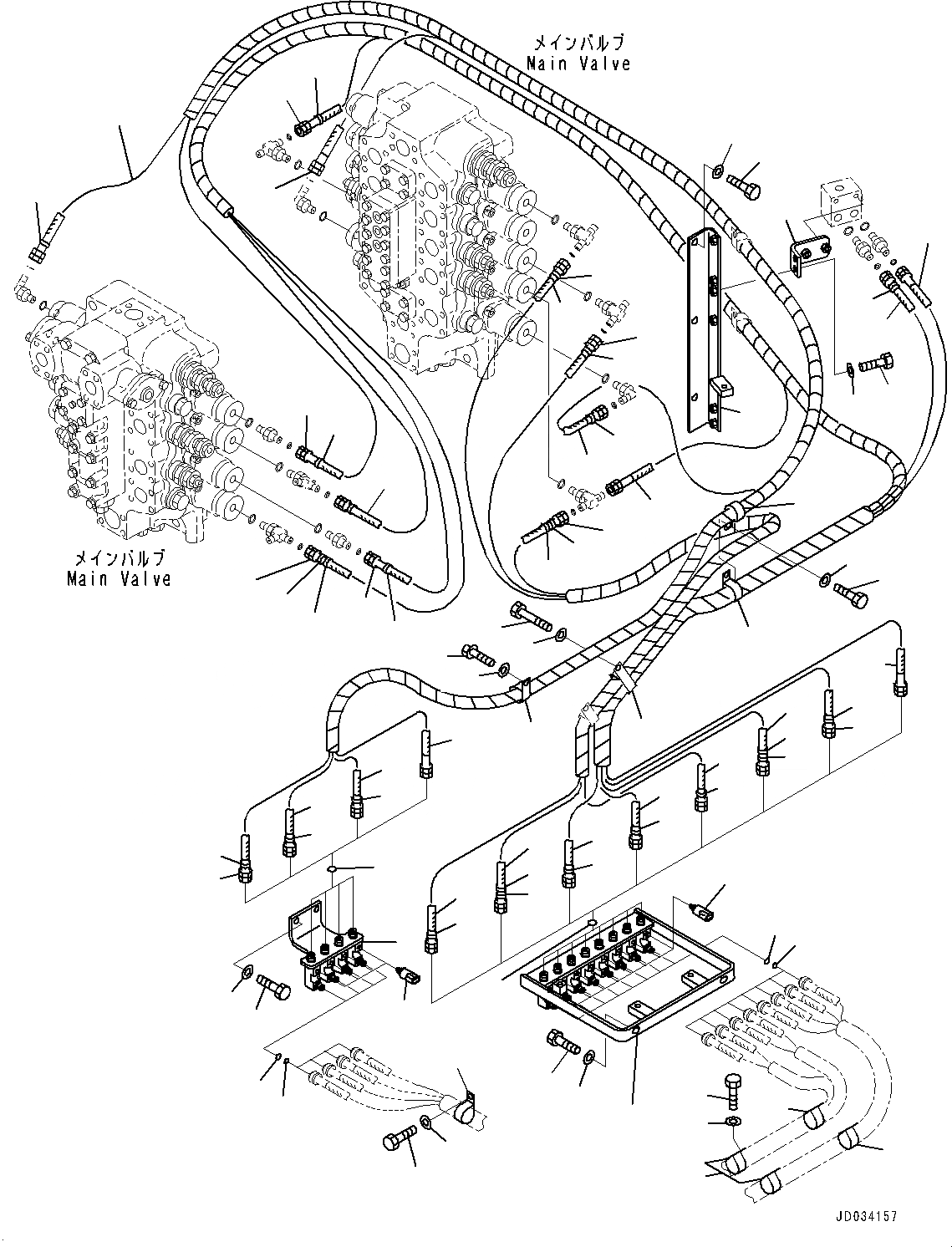 メインバルブ
Main Valve

メインバルブ
Main Valve

JD034157