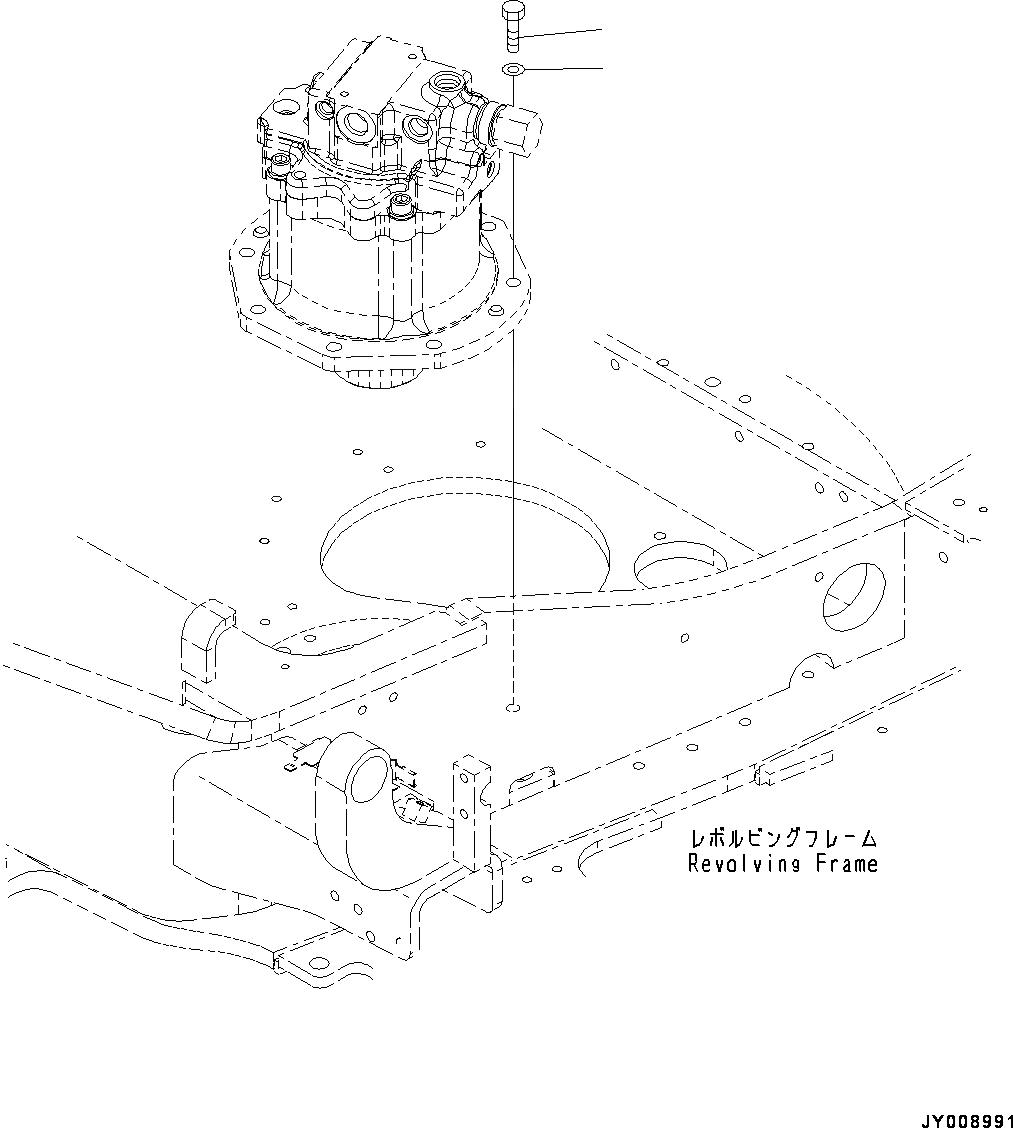 レボルビングフレーム
Revolving Frame

JY008991