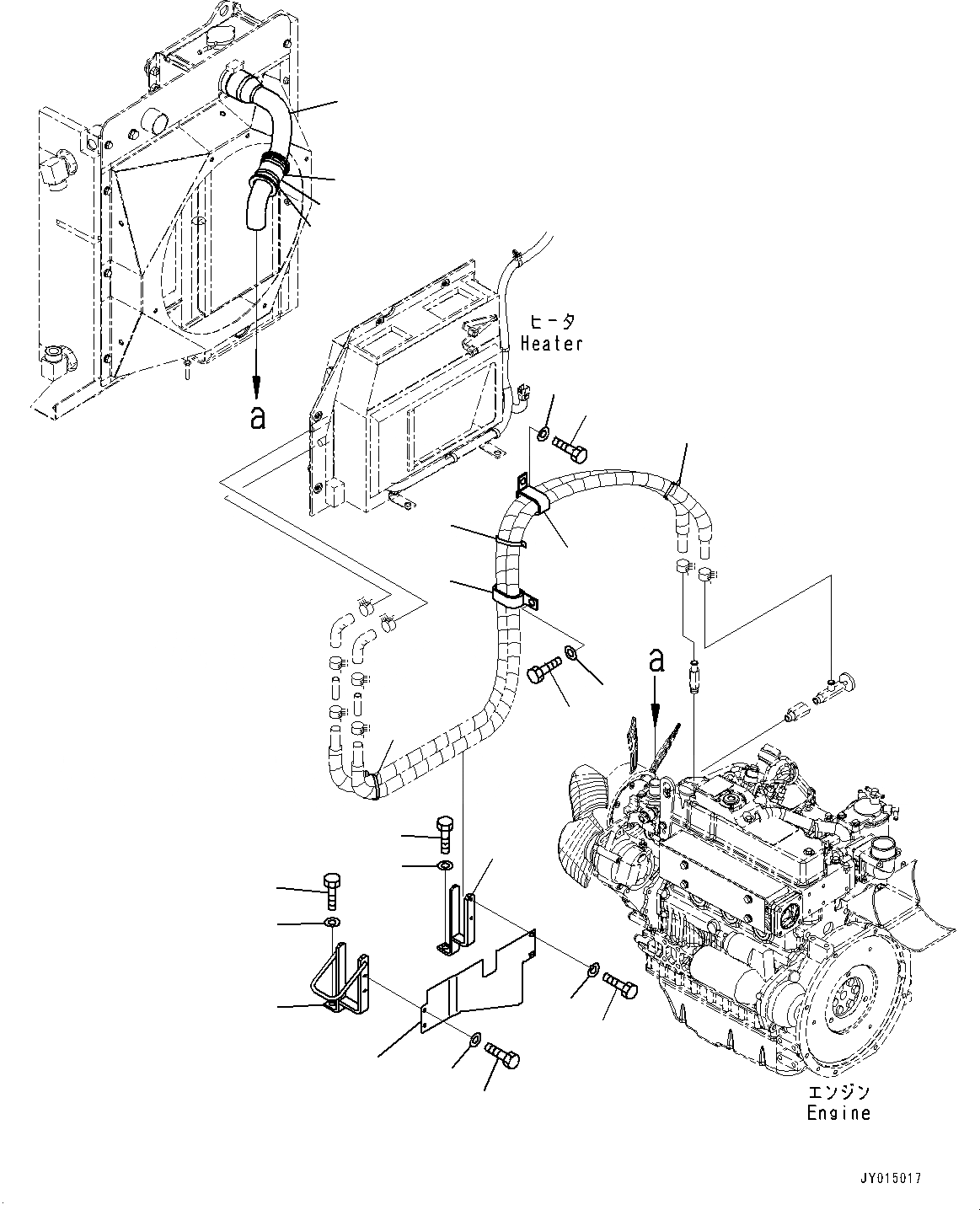 ヒータ
Heater

a

a

エンジン
Engine

JY015017