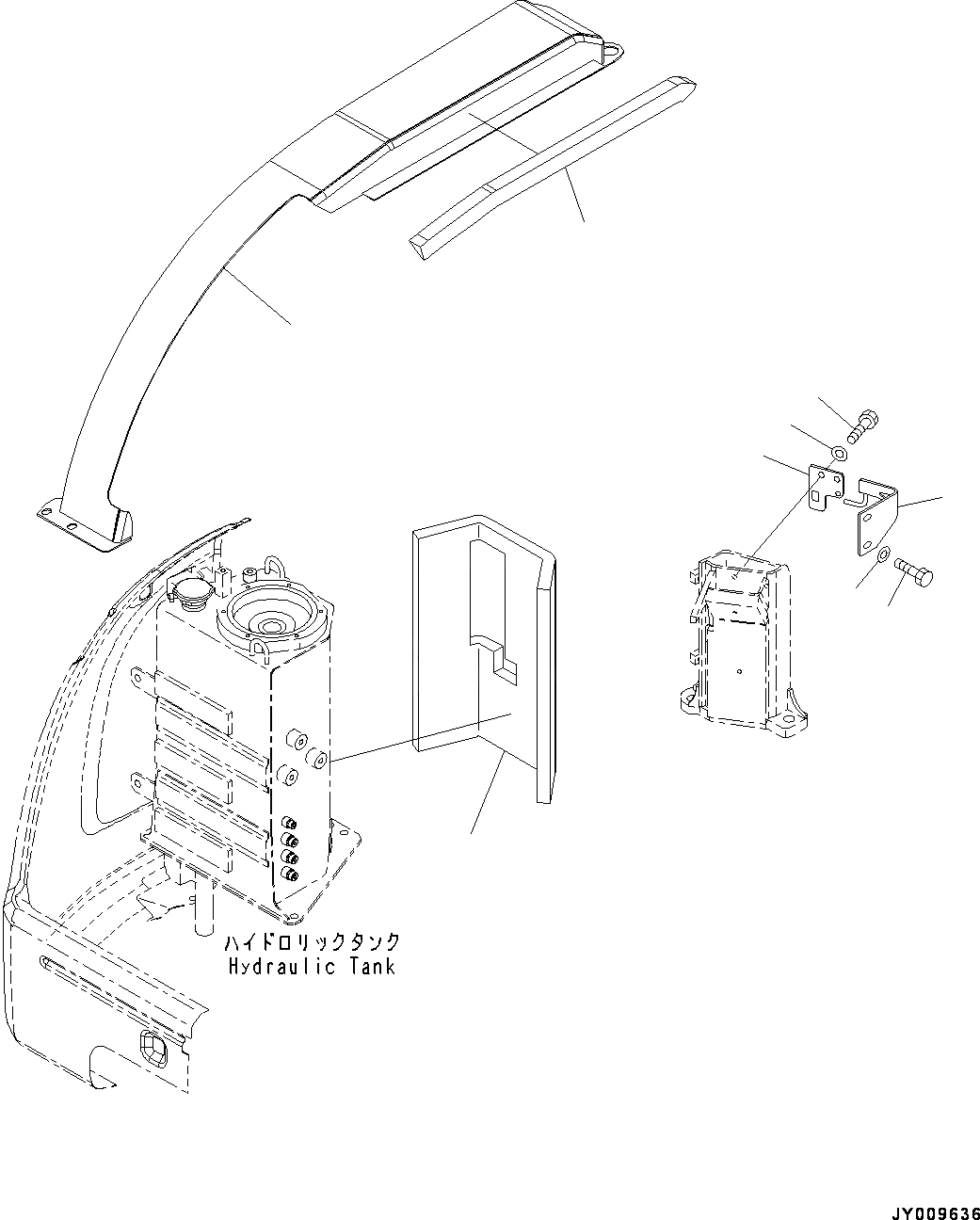 ハイドロリックタンク
Hydraulic Tank

JY009636