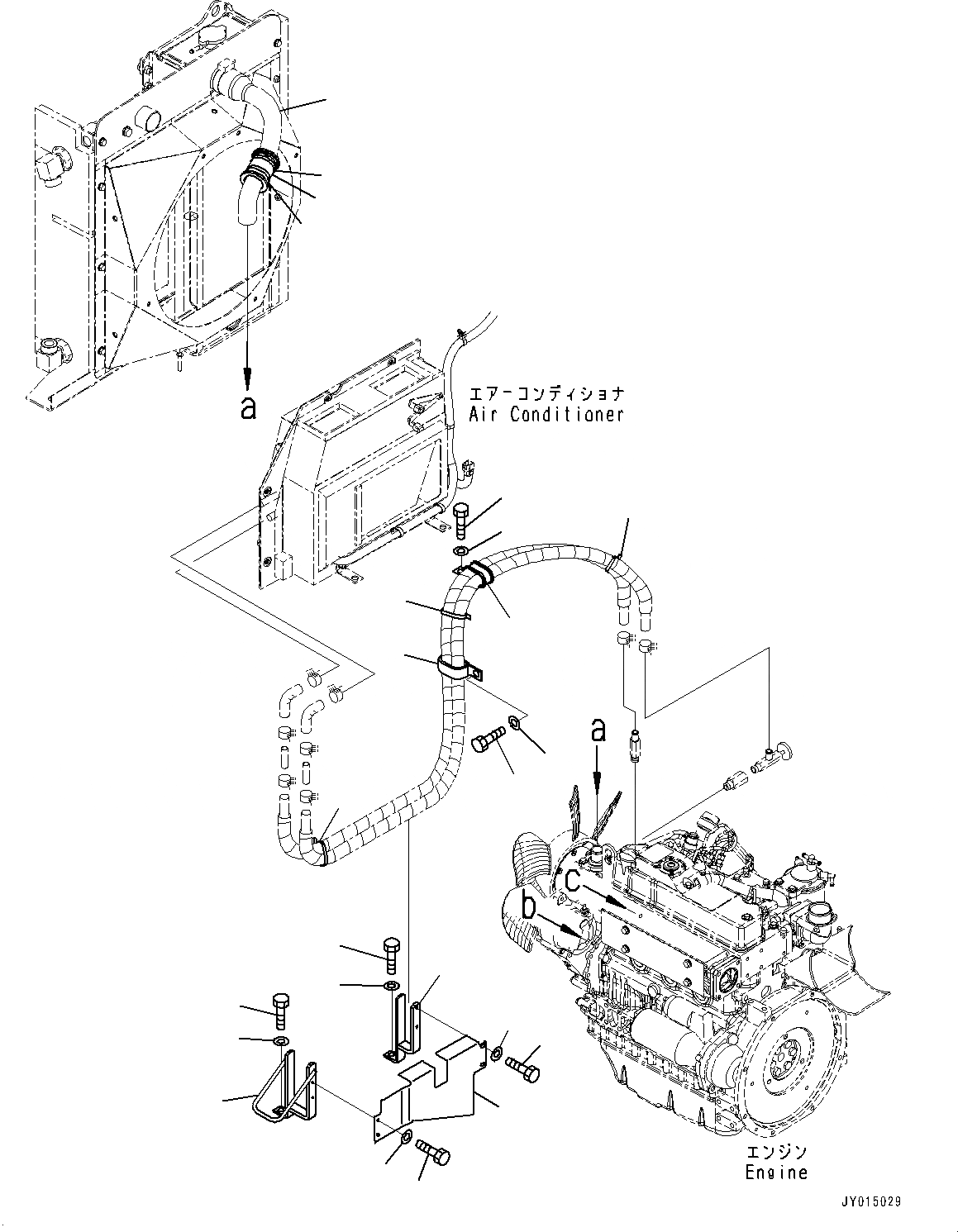 a

エアーコンディショナ
Air Conditioner

a

c

b

エンジン
Engine

JY015029