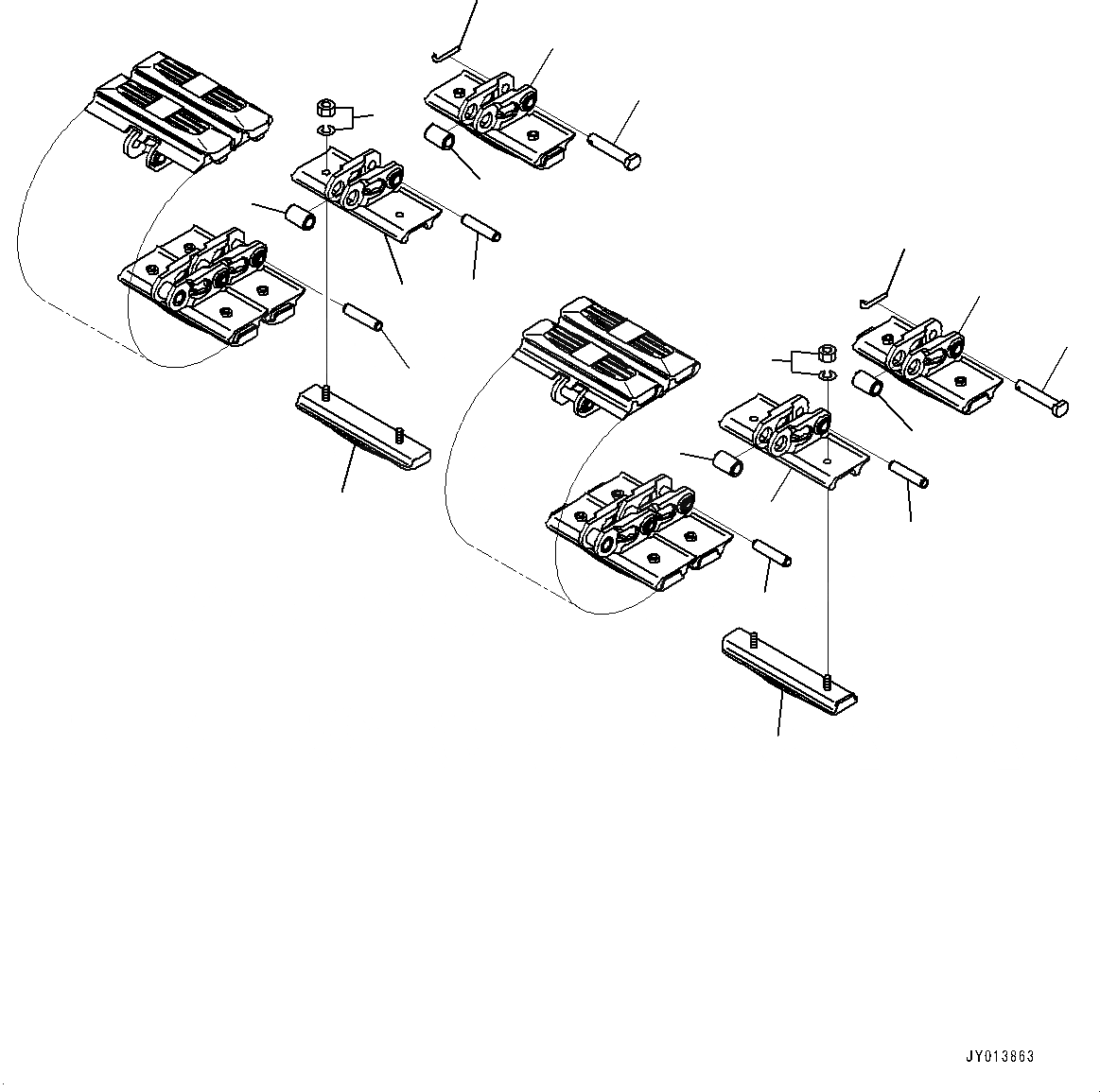 JY013863