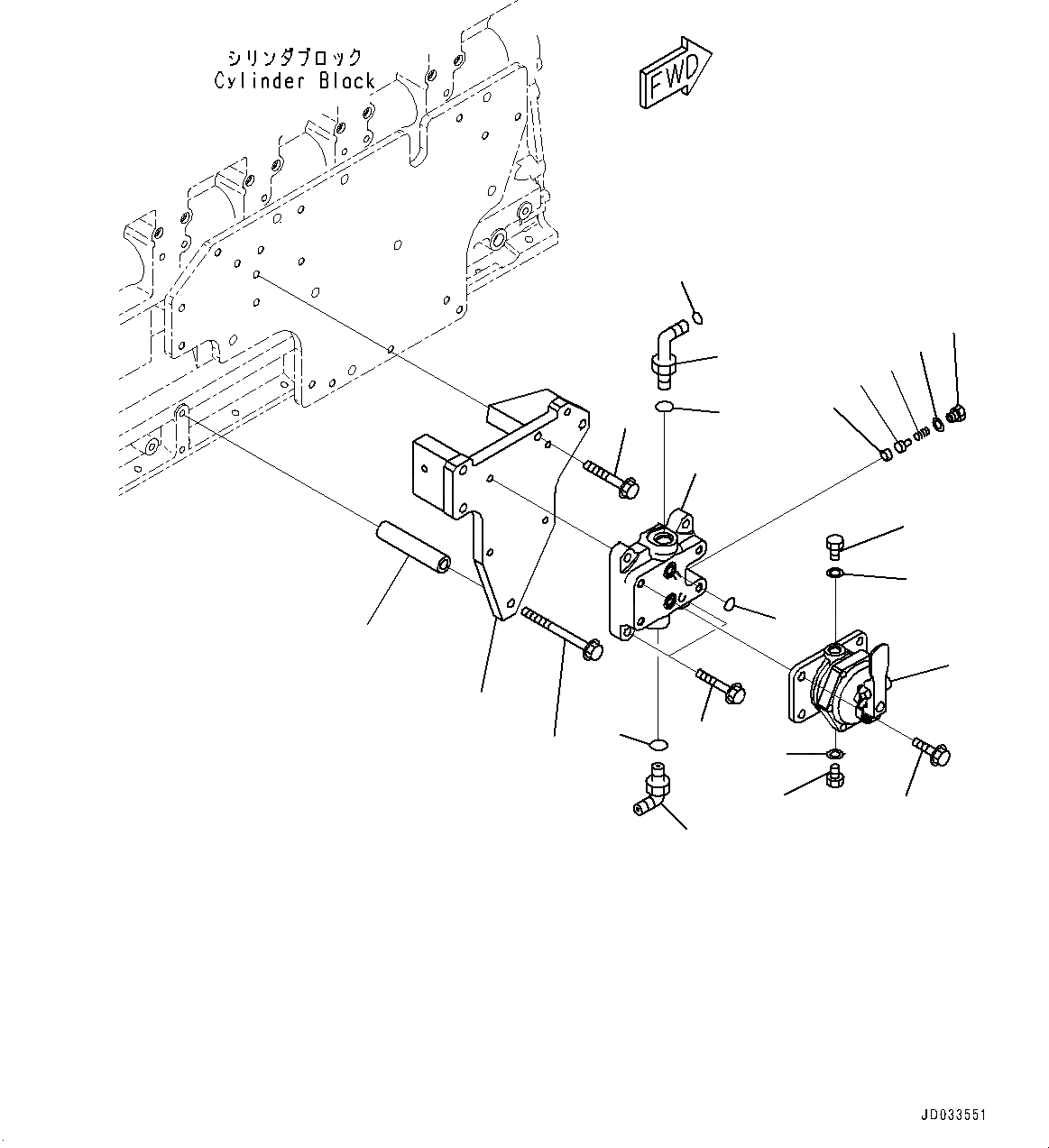 シリンダブロック
Cylinder Block

FWD

JD033551