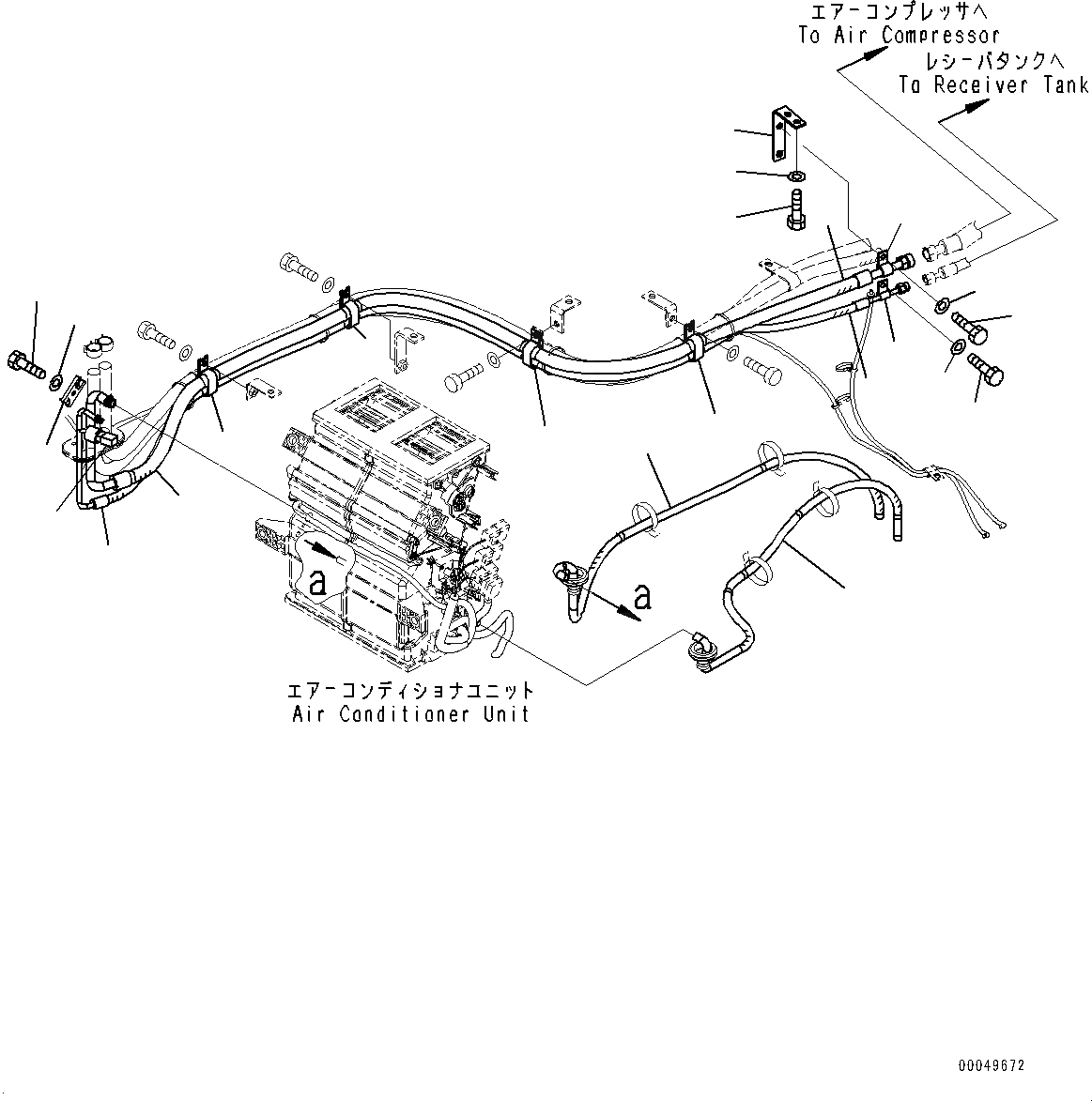 エアーコンプレッサへ
To Air Compressor

レシーバタンクへ
To Receiver Tank

a

a

エアーコンディショナユニット
Air Conditioner Unit

00049672