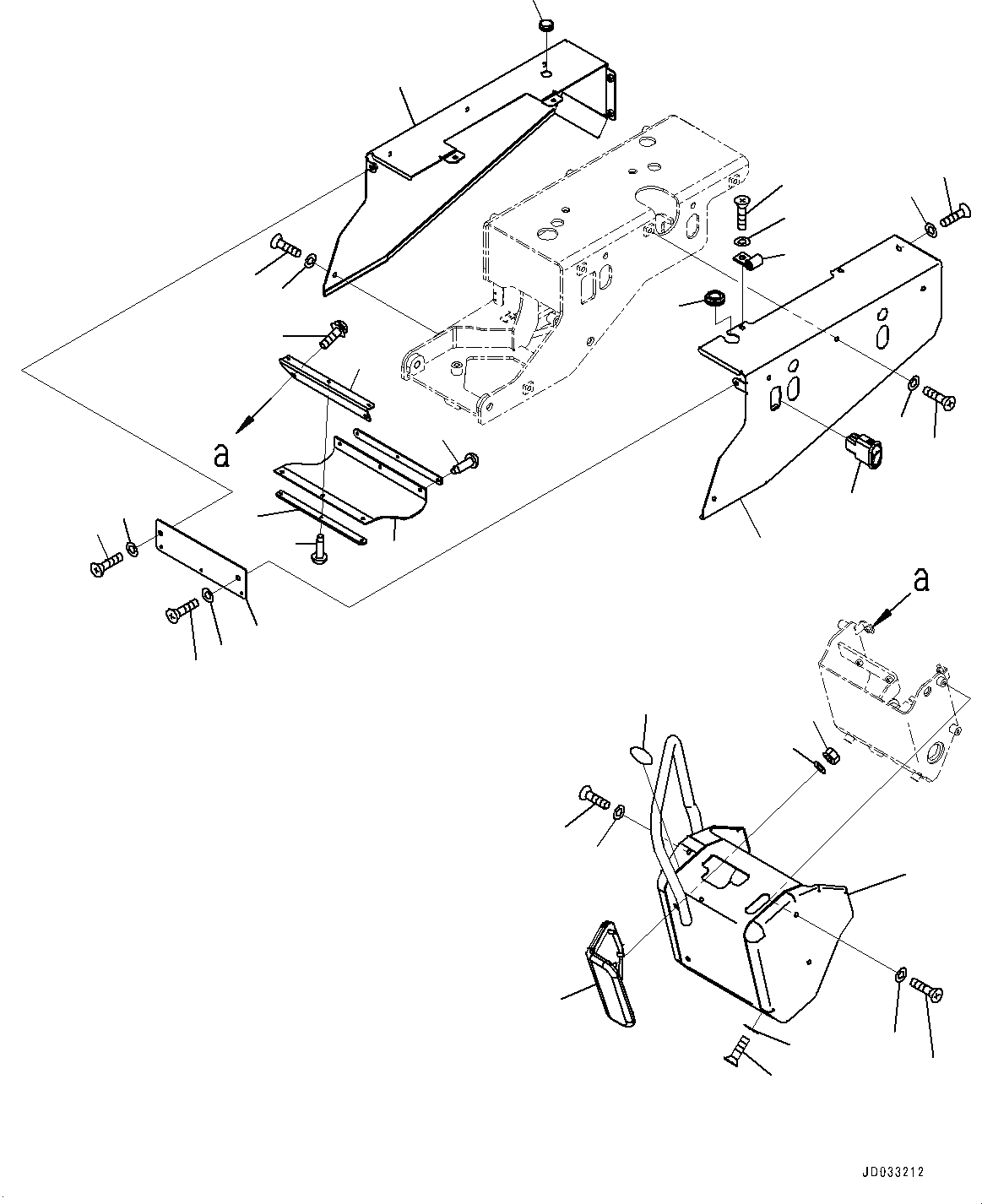 a

a

JD033212