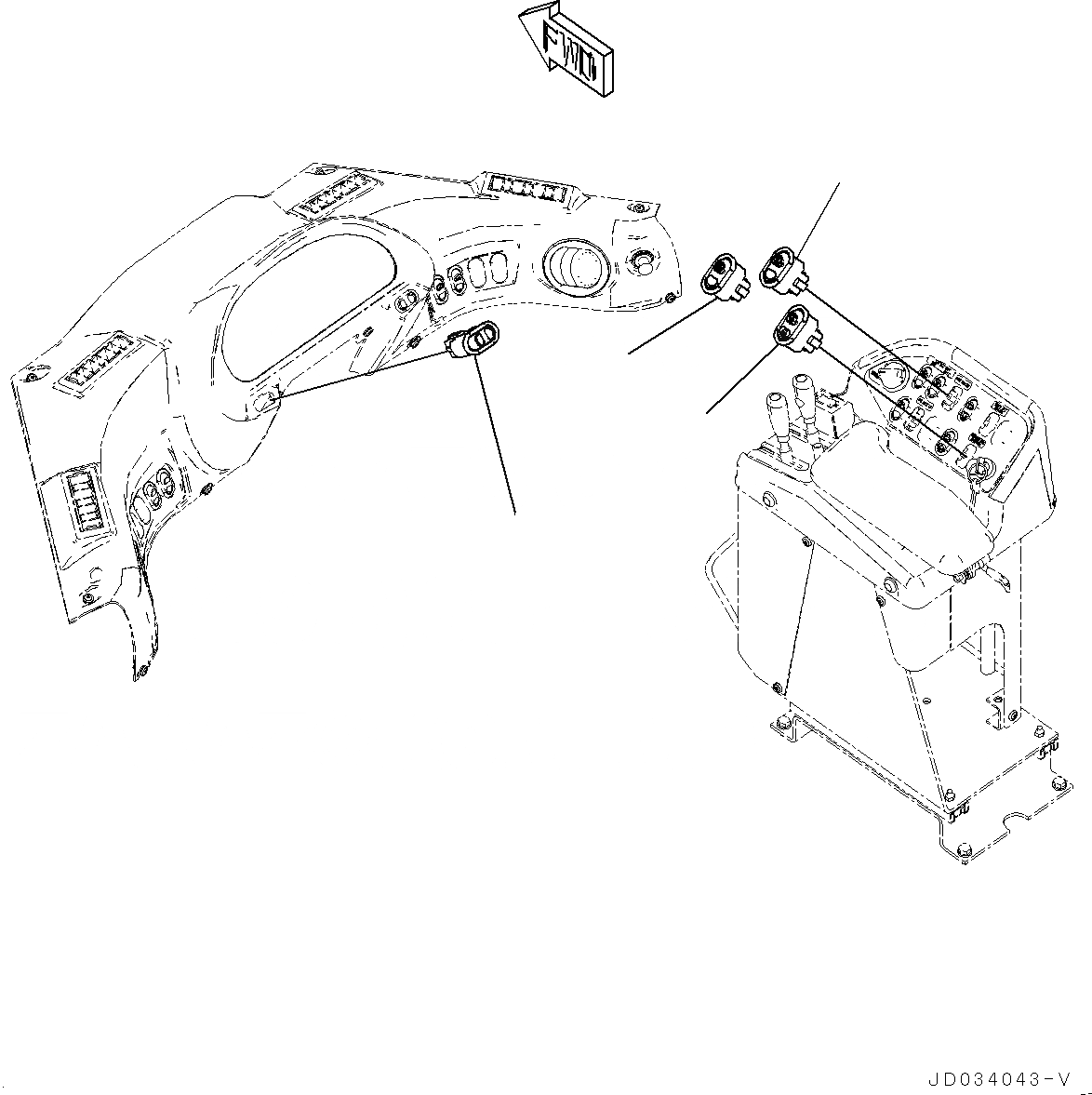 FWD

JD034043-V