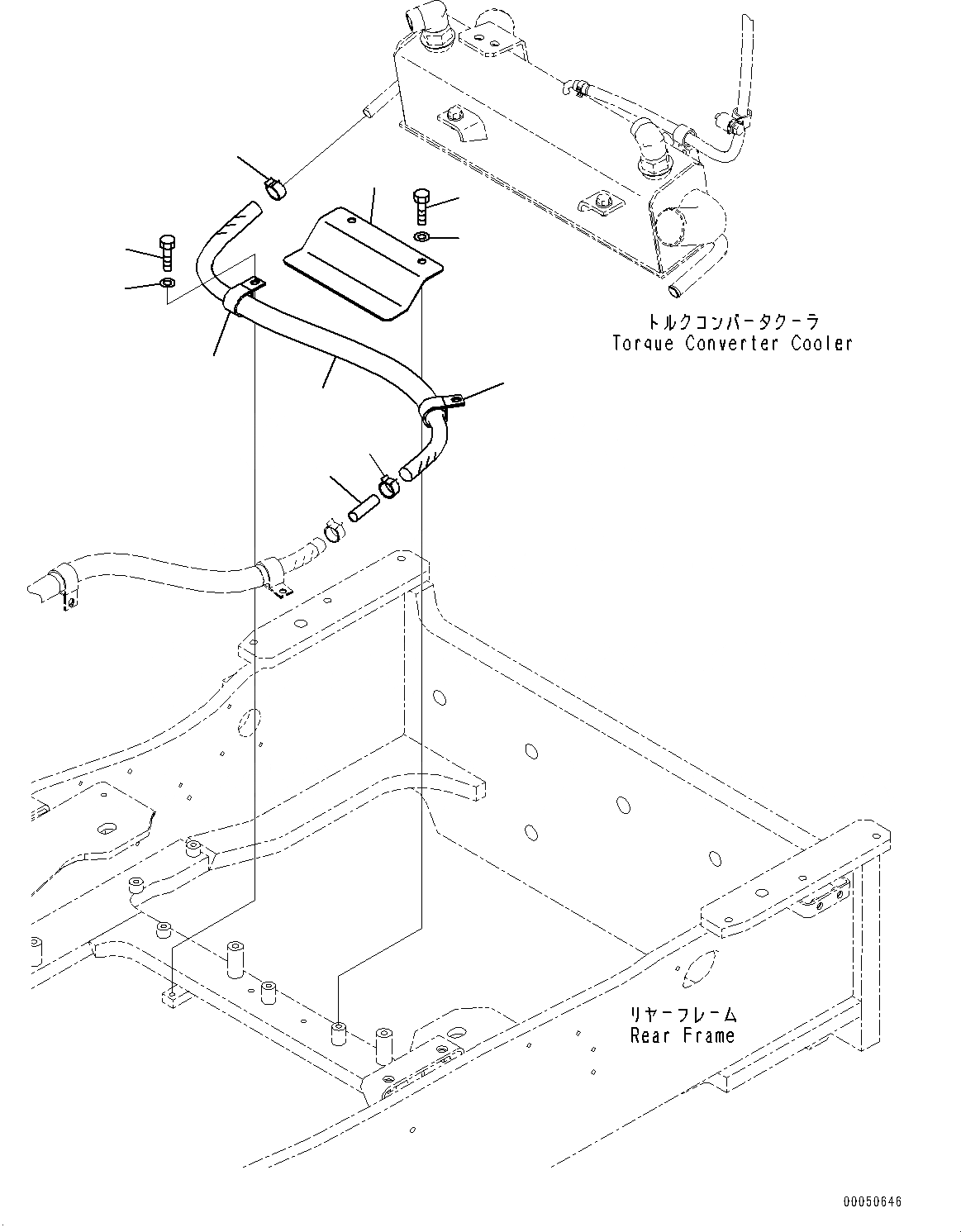 トルクコンバータクーラ
Torque Converter Cooler

リヤーフレーム
Rear Frame

00050646