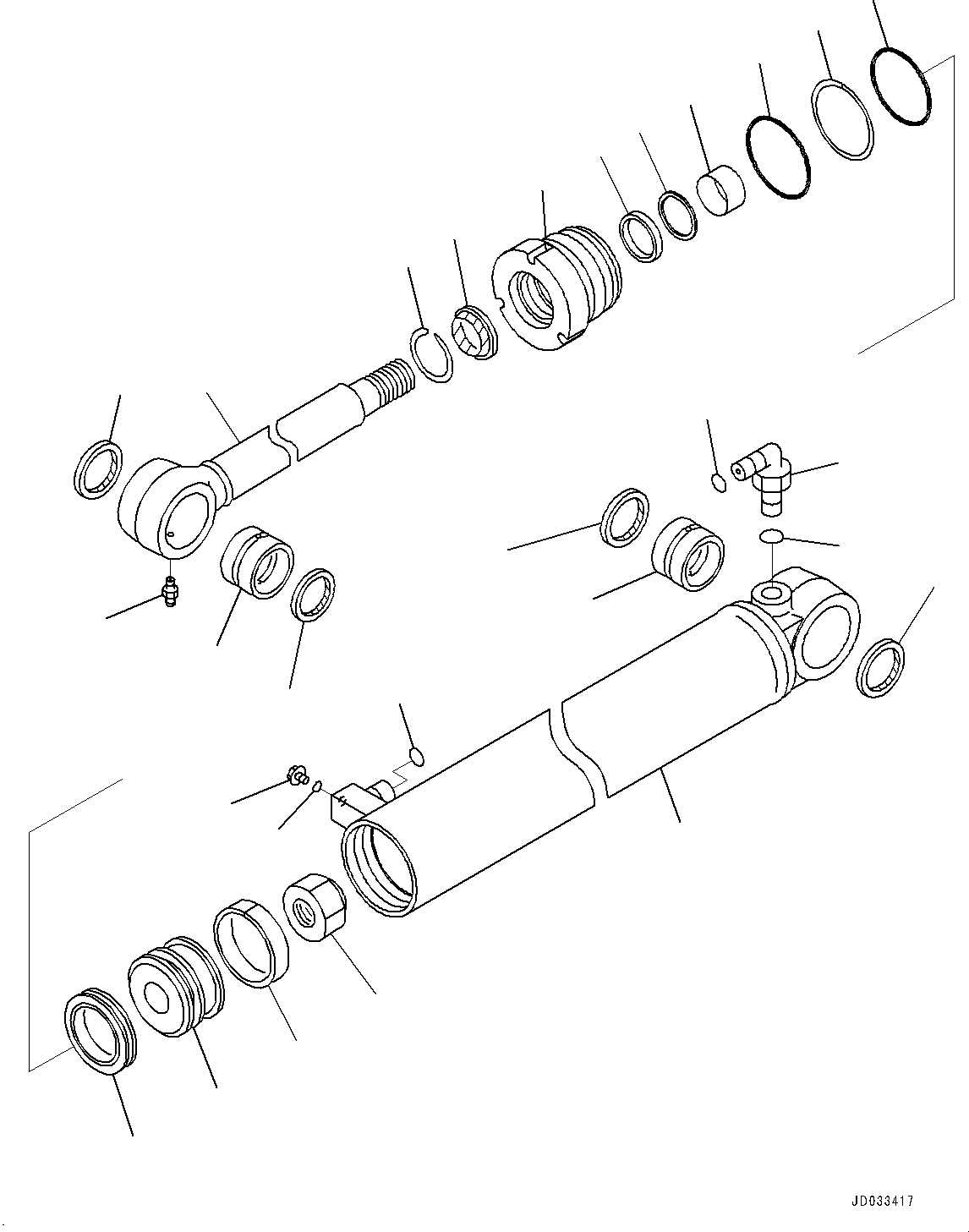 JD033417