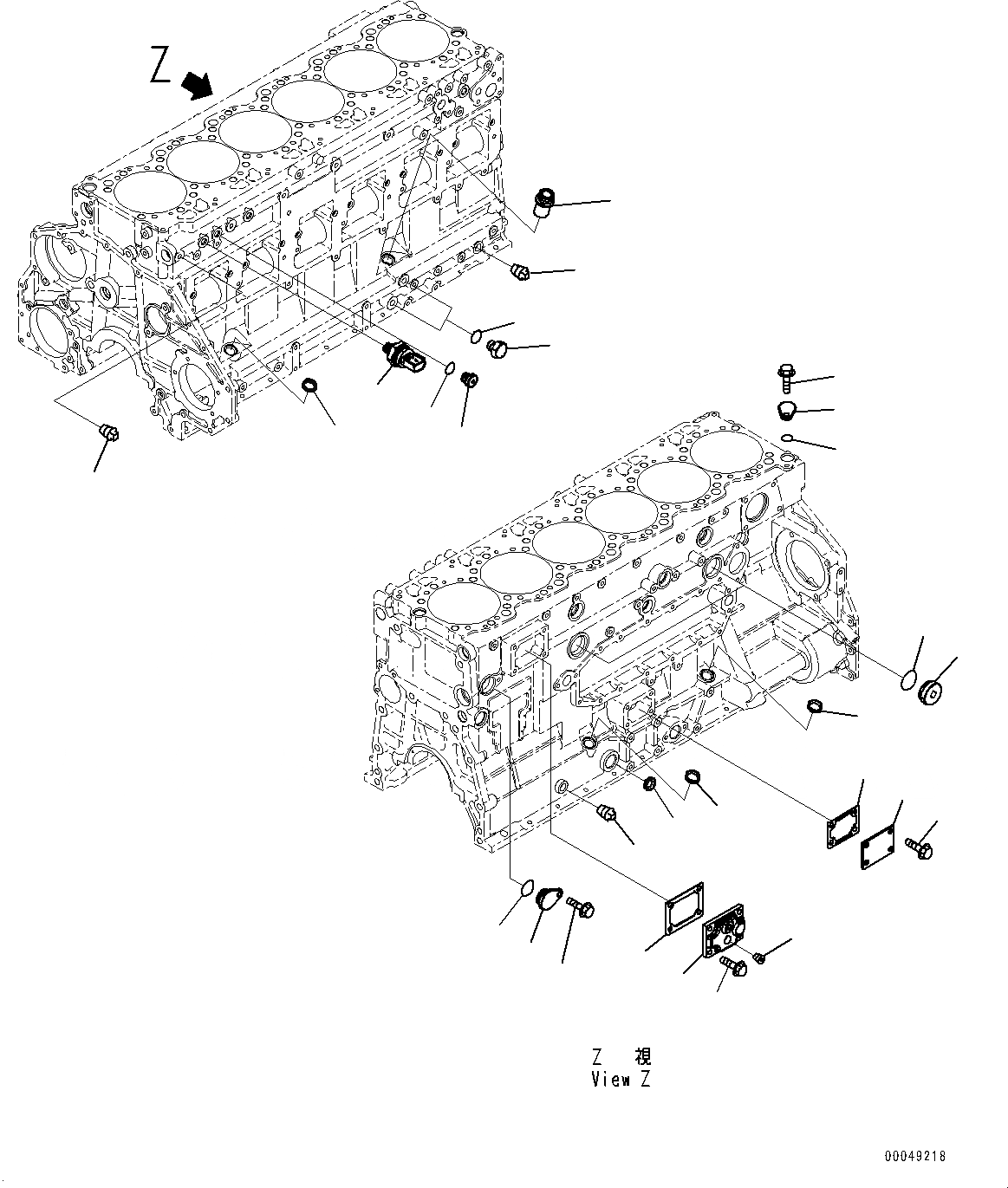 Z

Z 視
View Z

00049218