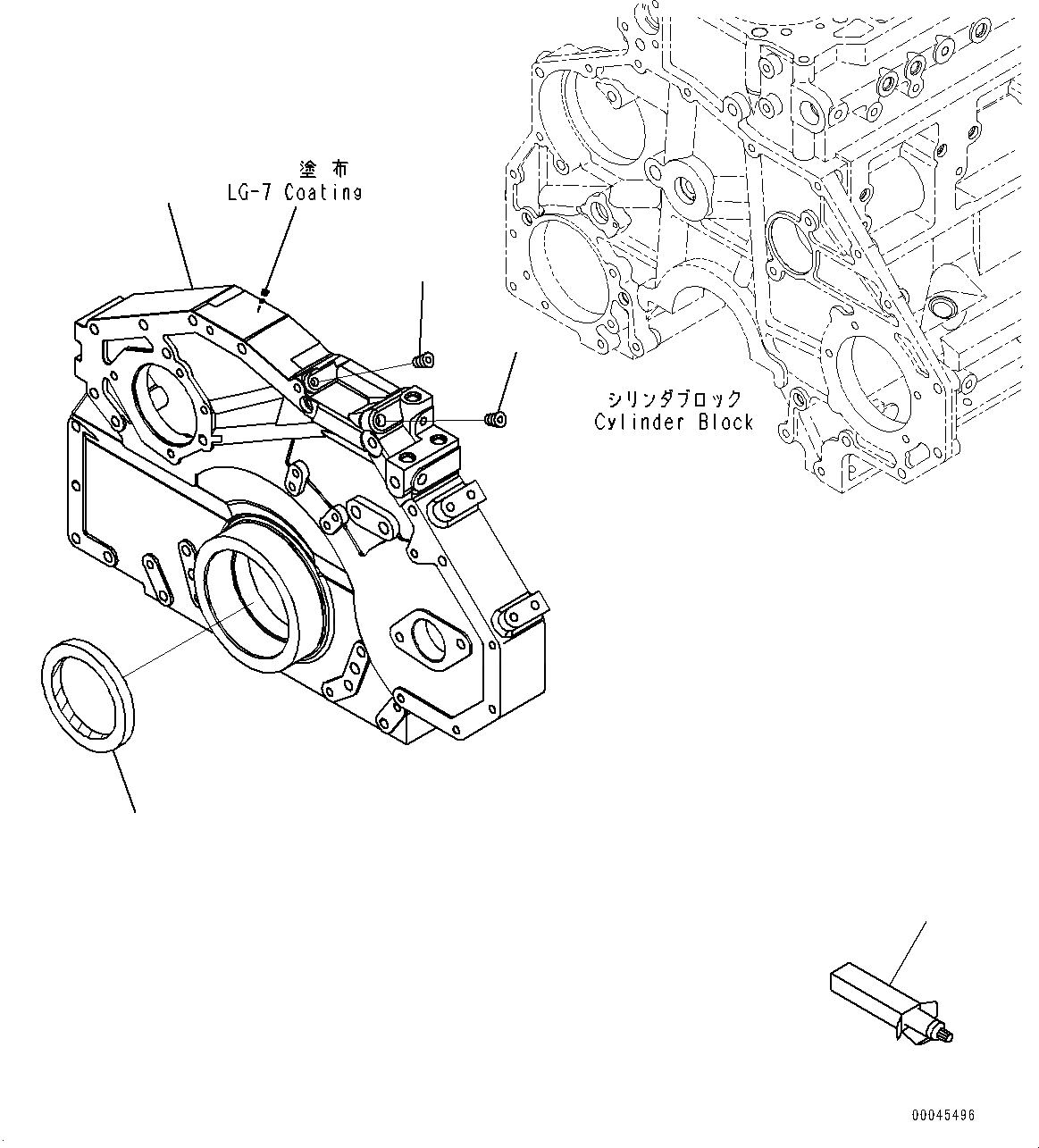 塗布
LG-7 Coating

シリンダブロック
Cylinder Block

00045496