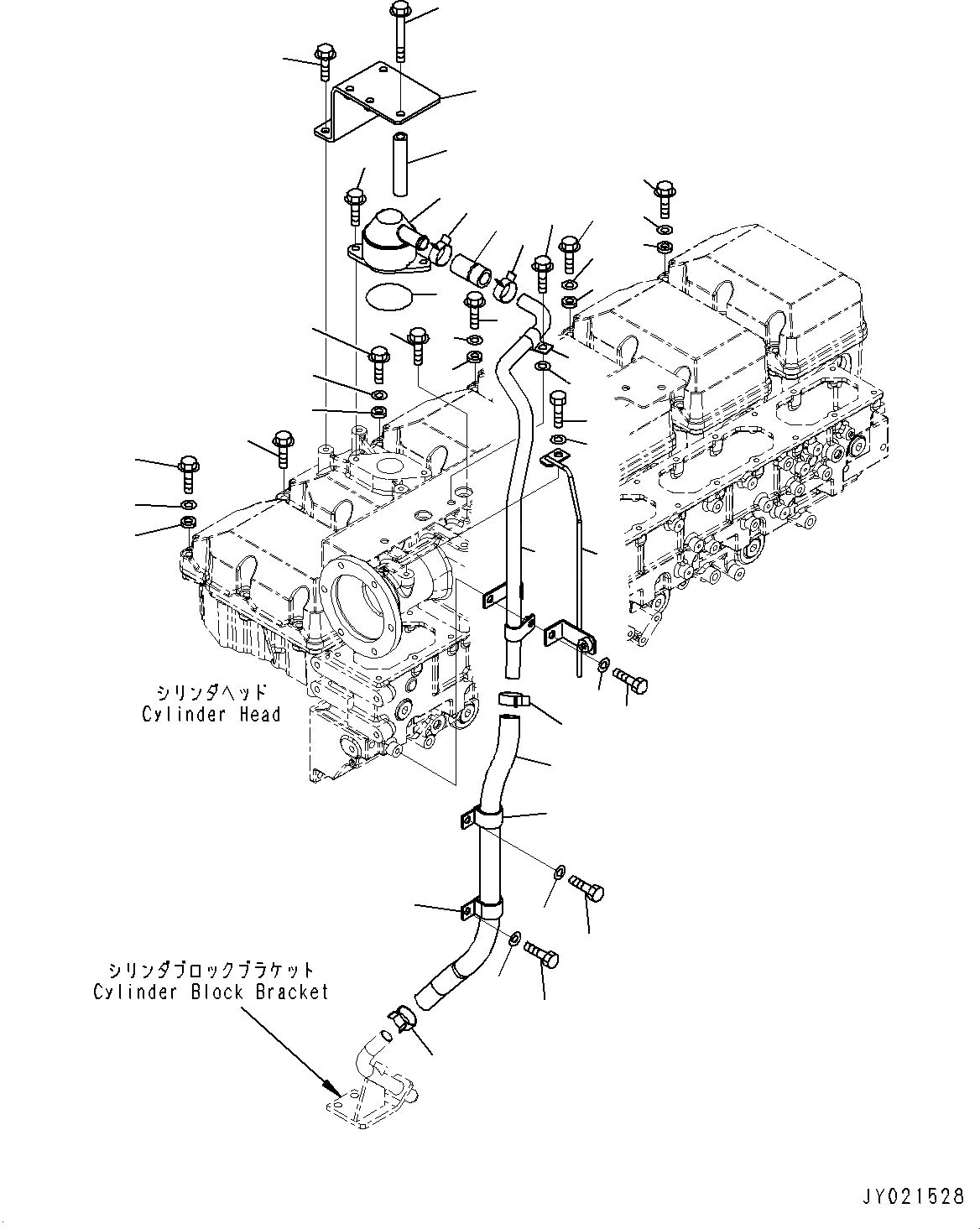 シリンダヘッド
Cylinder Head

シリンダブロックブラケット
Cylinder Block Bracket

JY021528