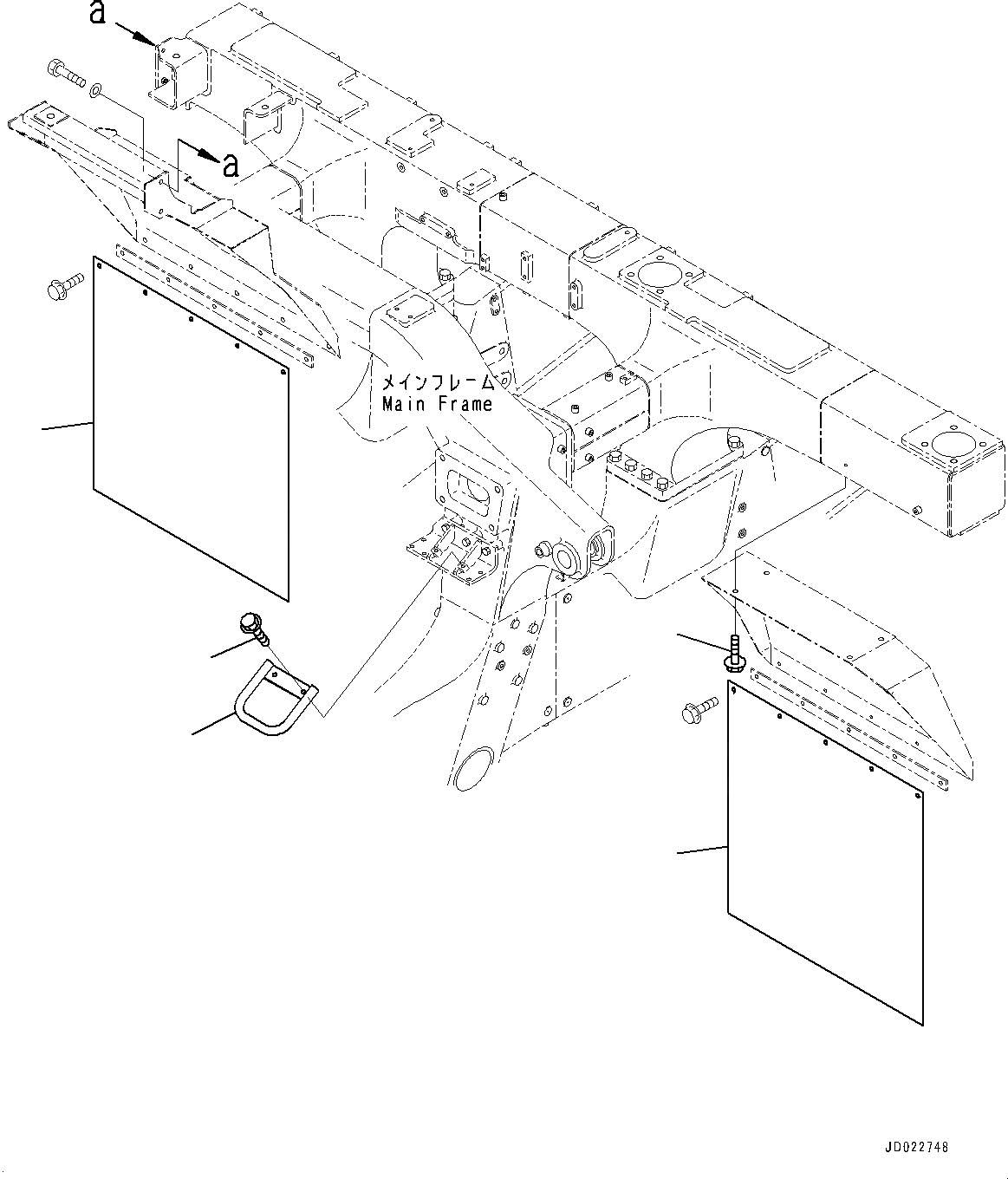 a

a

メインフレーム
Main Frame

JD022748