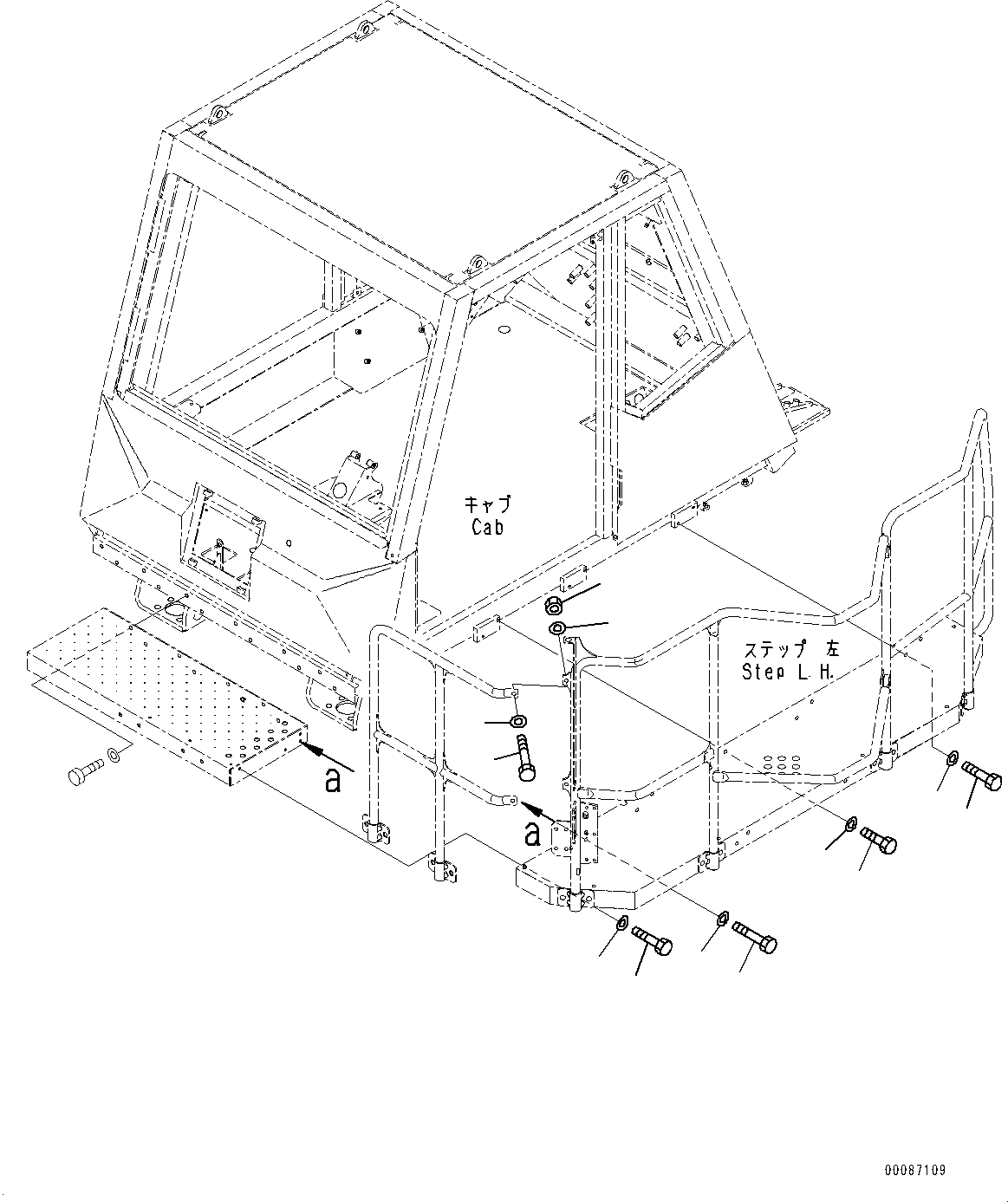 キャブ
Cab

ステップ 左
Step L.H.

a

a

00087109