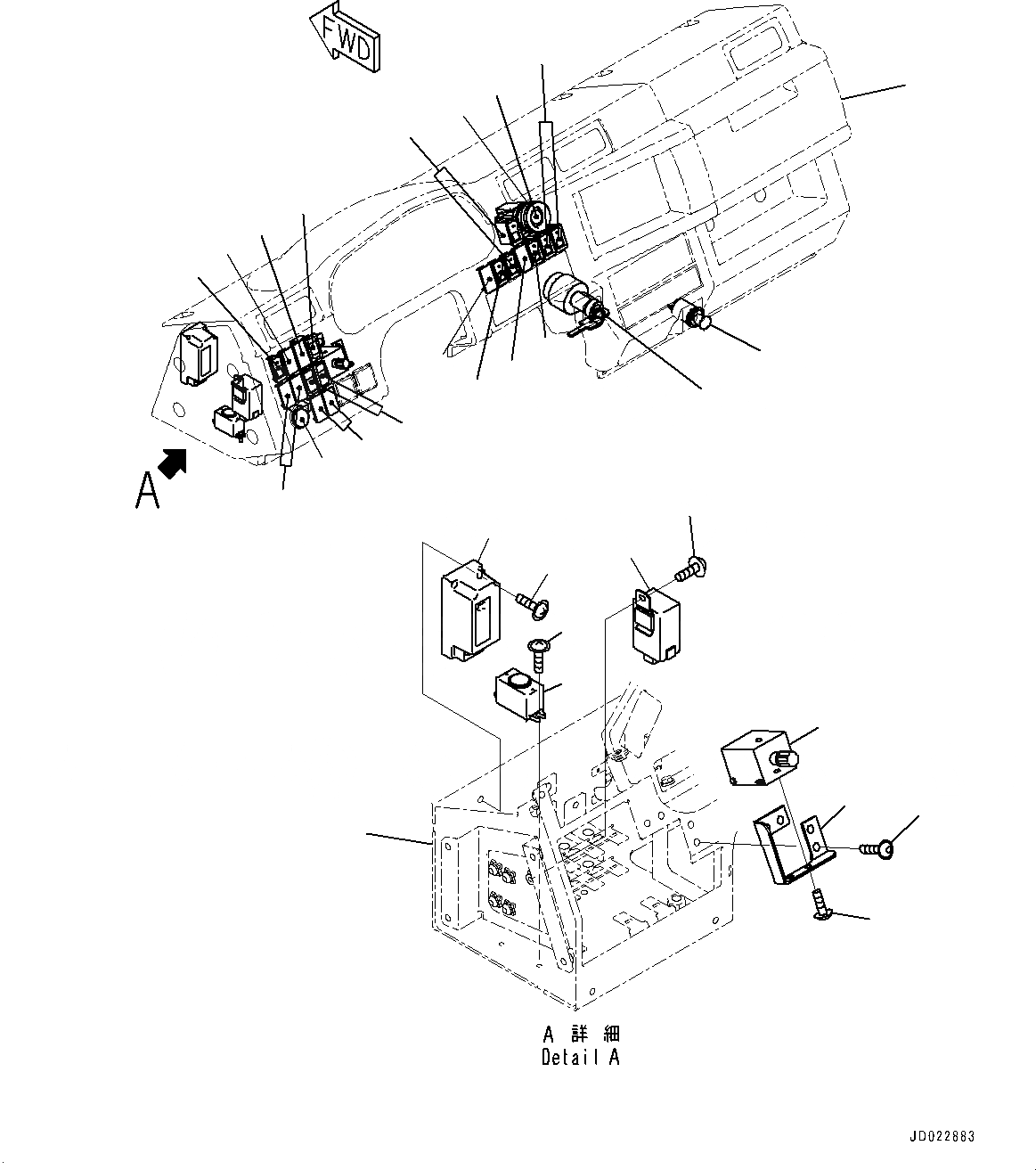 FWD

A

A 詳 細
Detail A

JD022883