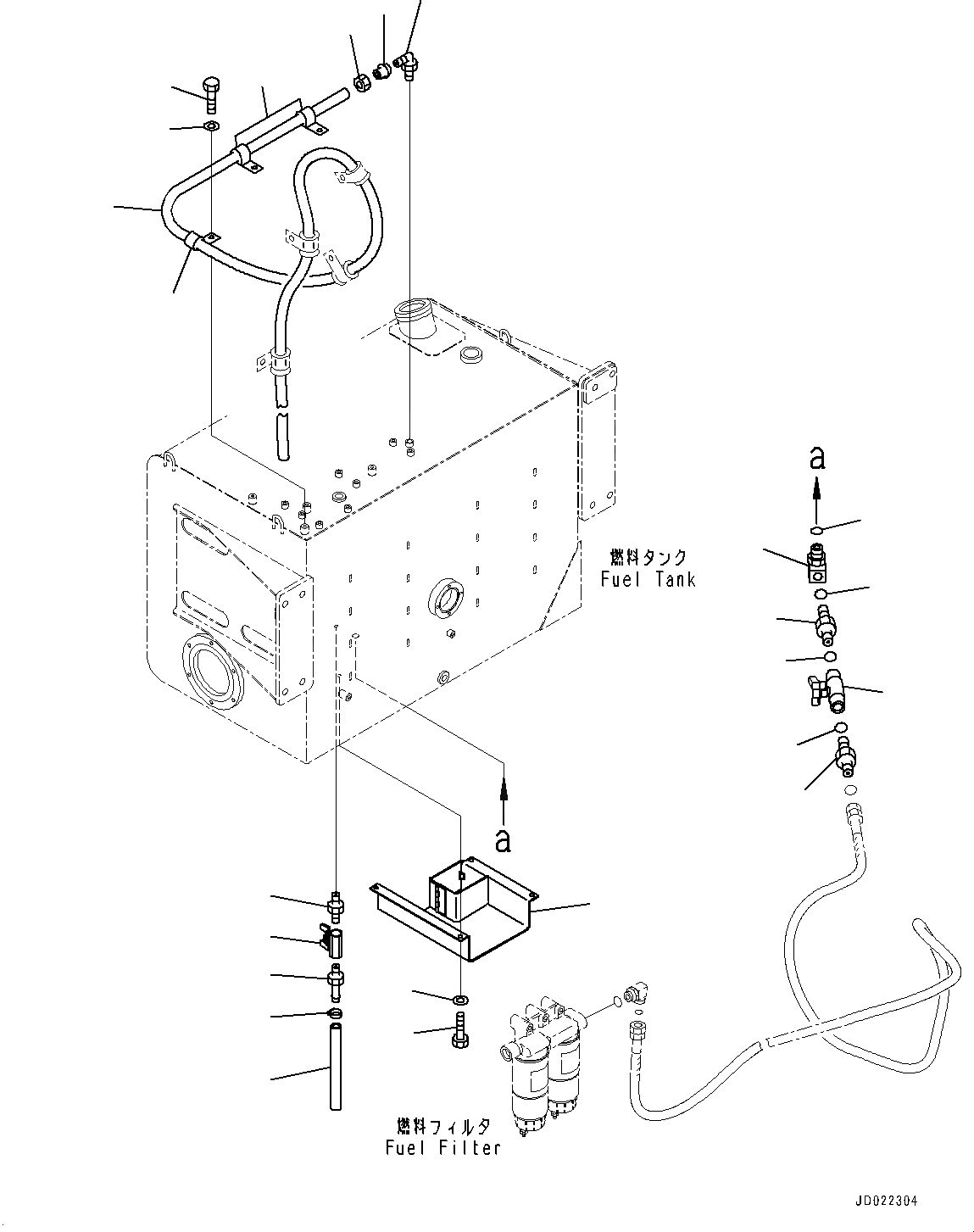 a

燃料タンク
Fuel Tank

a

燃料フィルタ
Fuel Filter

JD022304