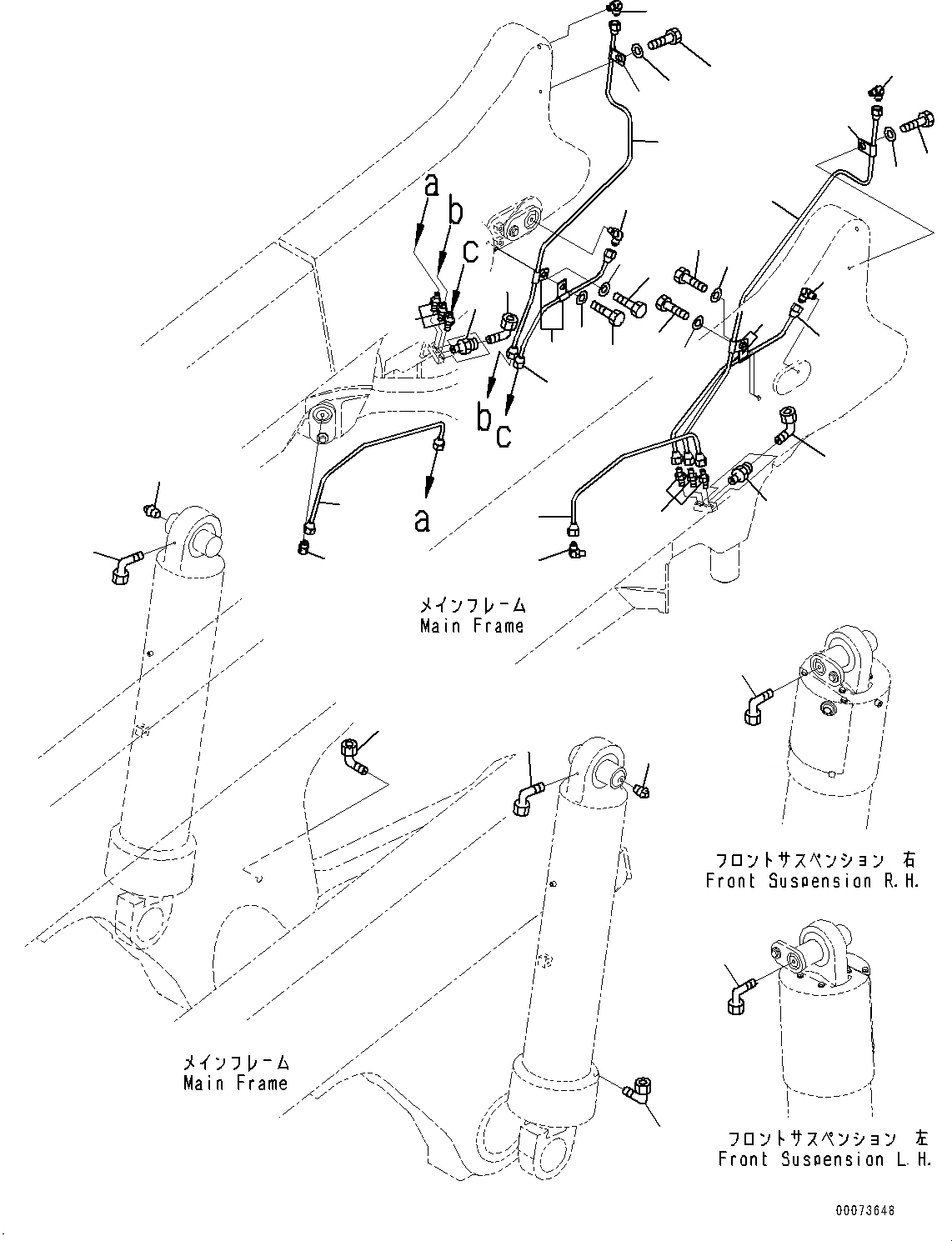 a
b
c
b
c
a

メインフレーム
Main Frame

フロントサスペンション 右
Front Suspension R.H.

メインフレーム
Main Frame

フロントサスペンション 左
Front Suspension L.H.

00073648