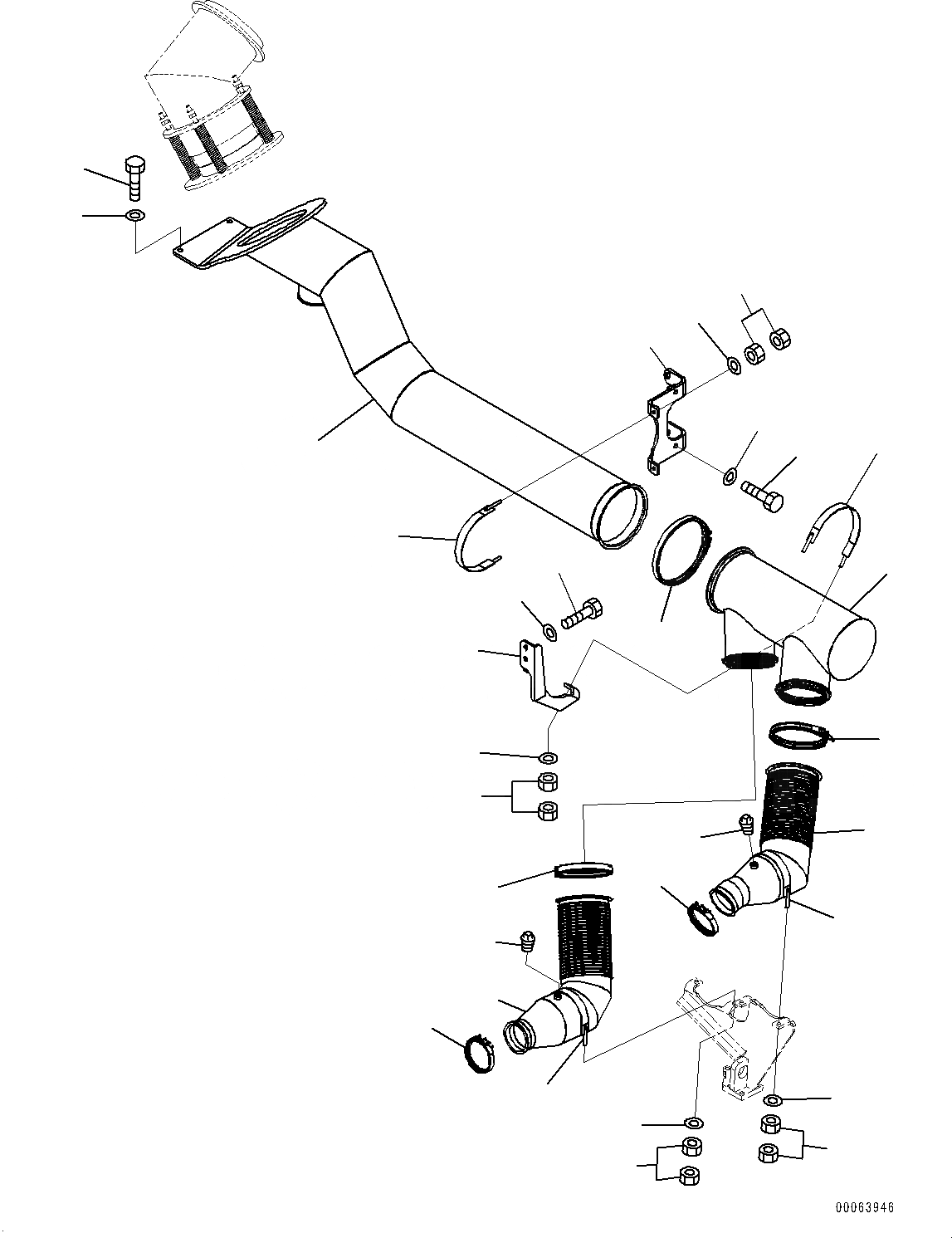 00063946