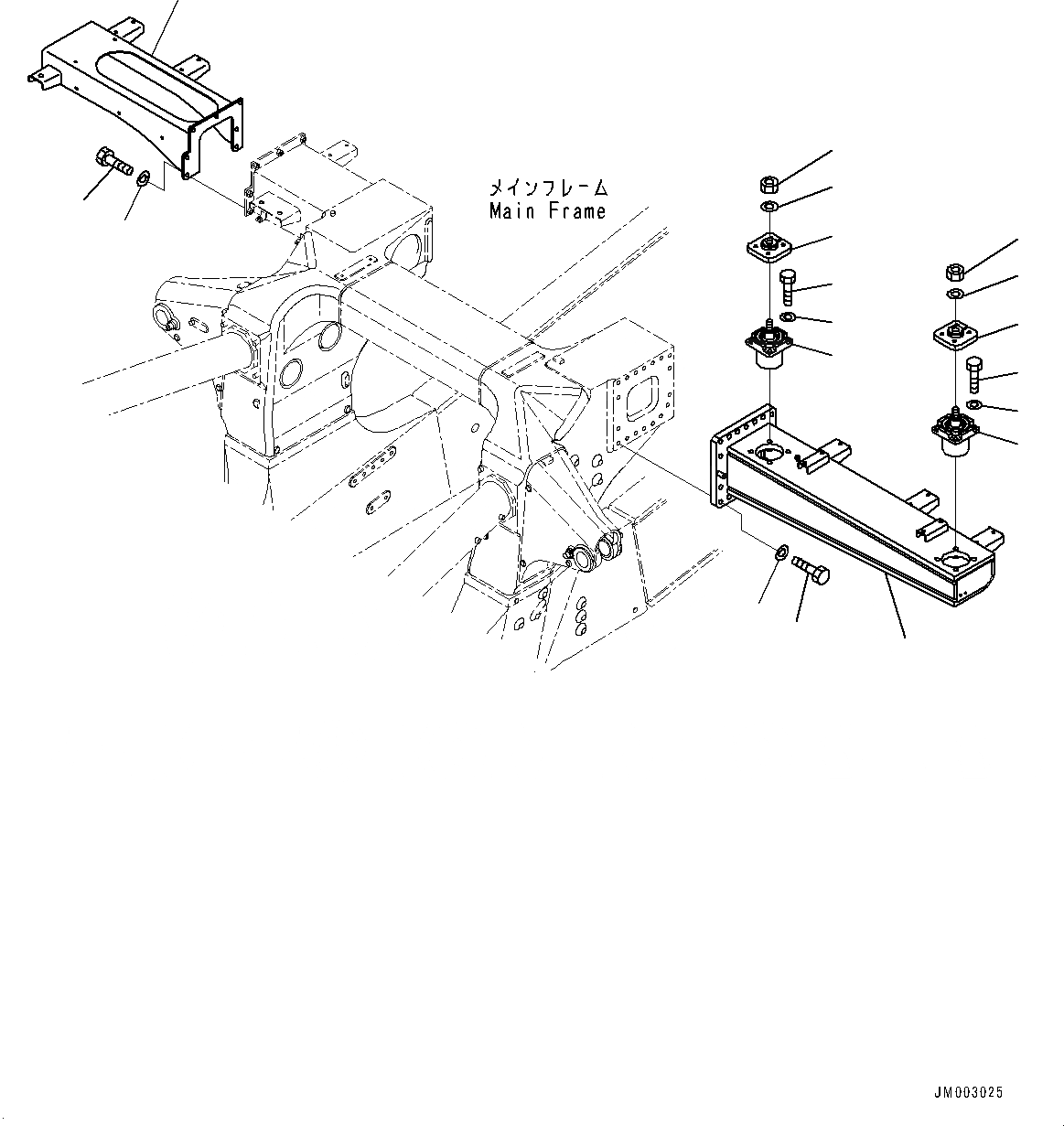 メインフレーム
Main Frame

JM003025