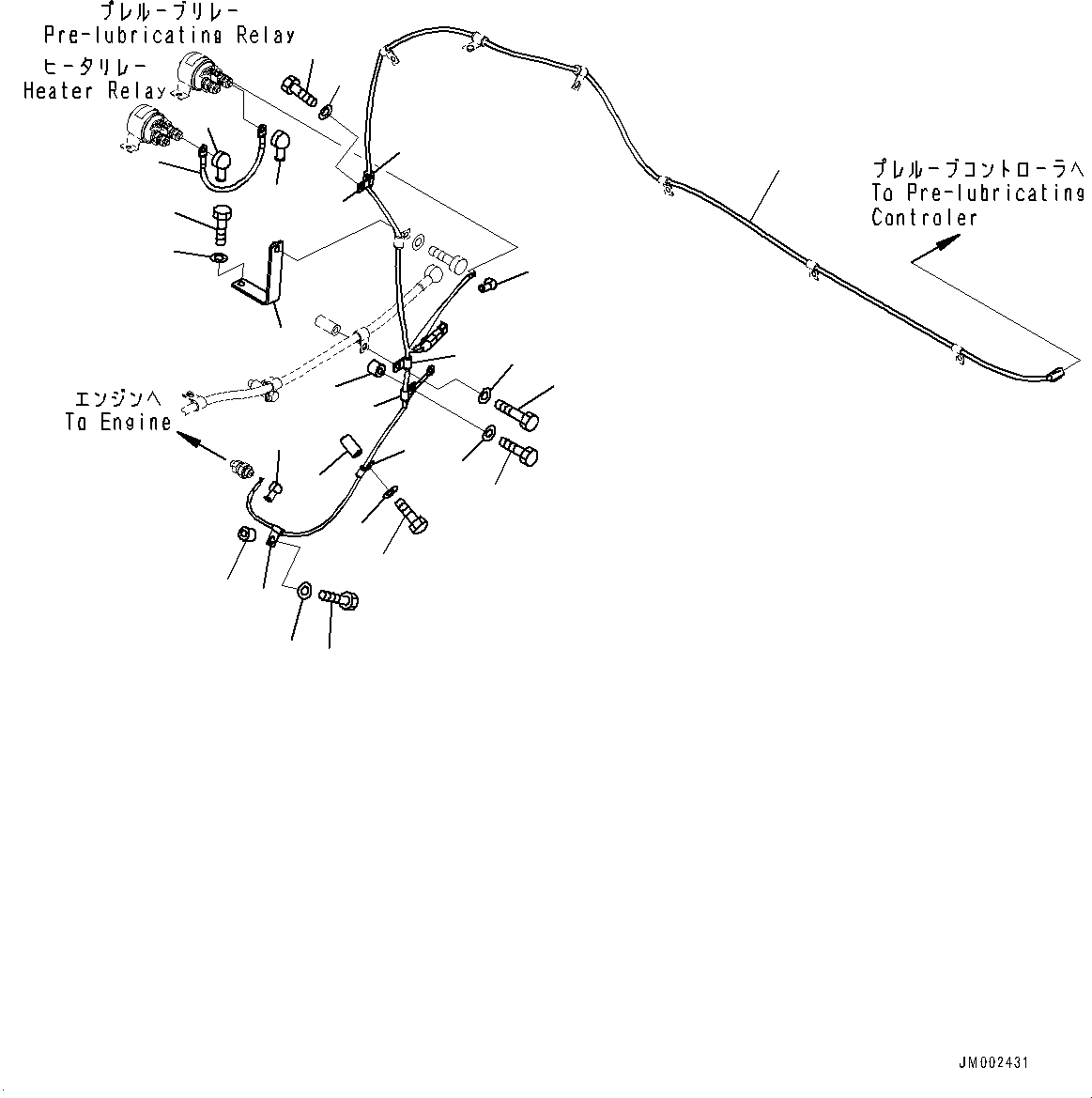 プレルーブリレー
Pre-lubricating Relay
ヒータリレー
Heater Relay

プレルーブコントローラへ
To Pre-lubricating Controler

エンジンへ
To Engine

JM002431