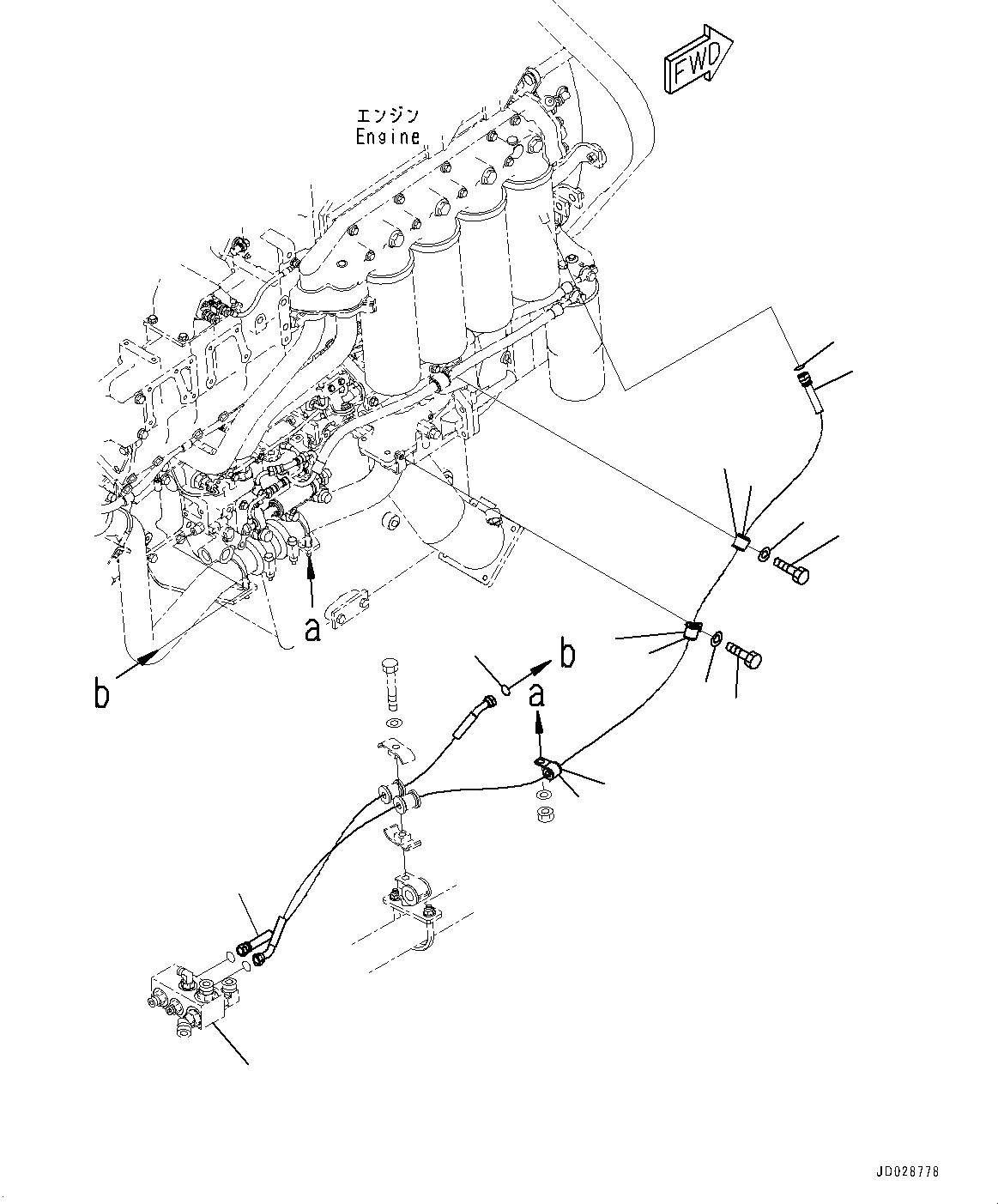 FWD

エンジン
Engine

a

b

b

a

JD028778