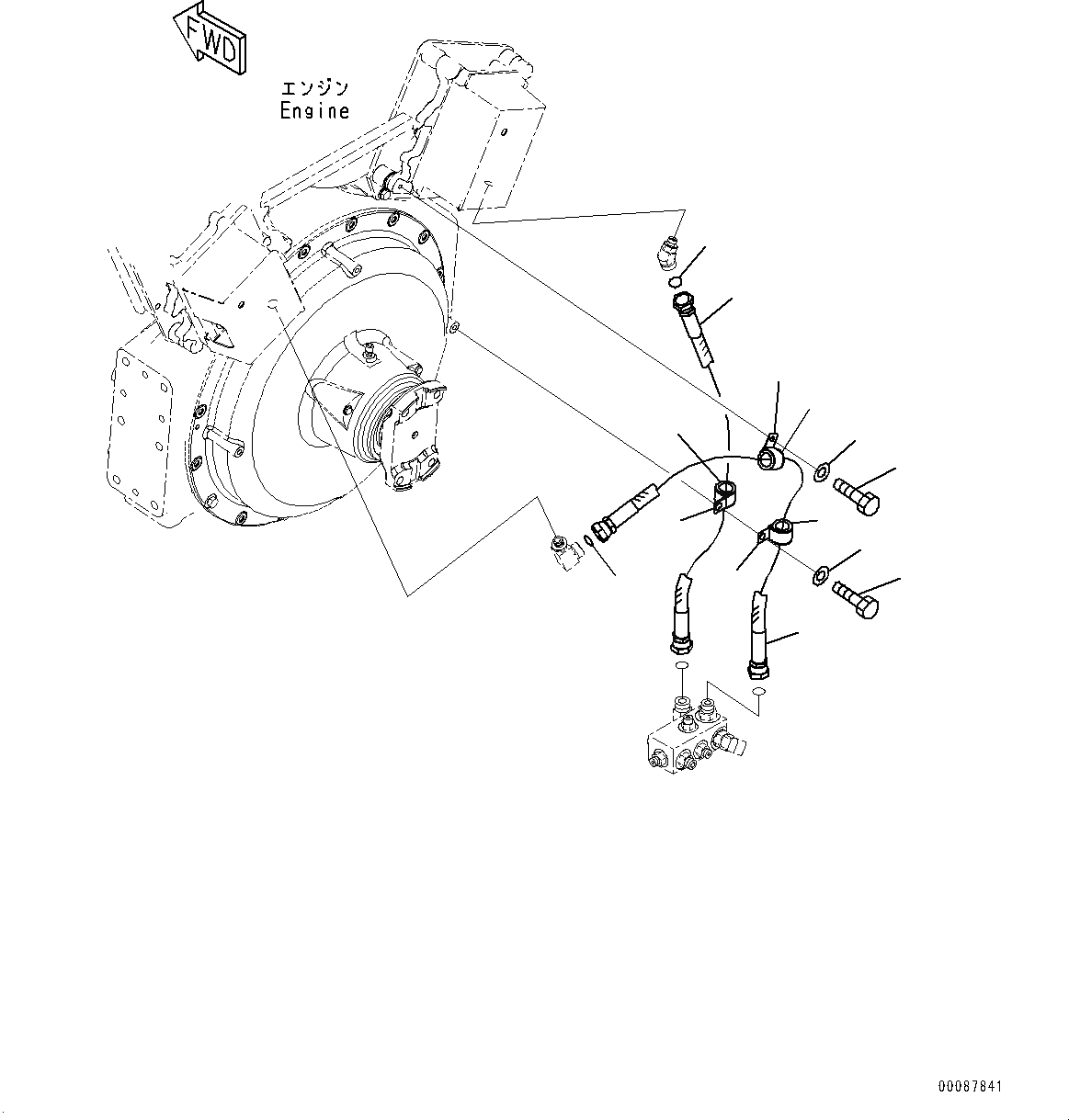 FWD

エンジン
Engine

00087841