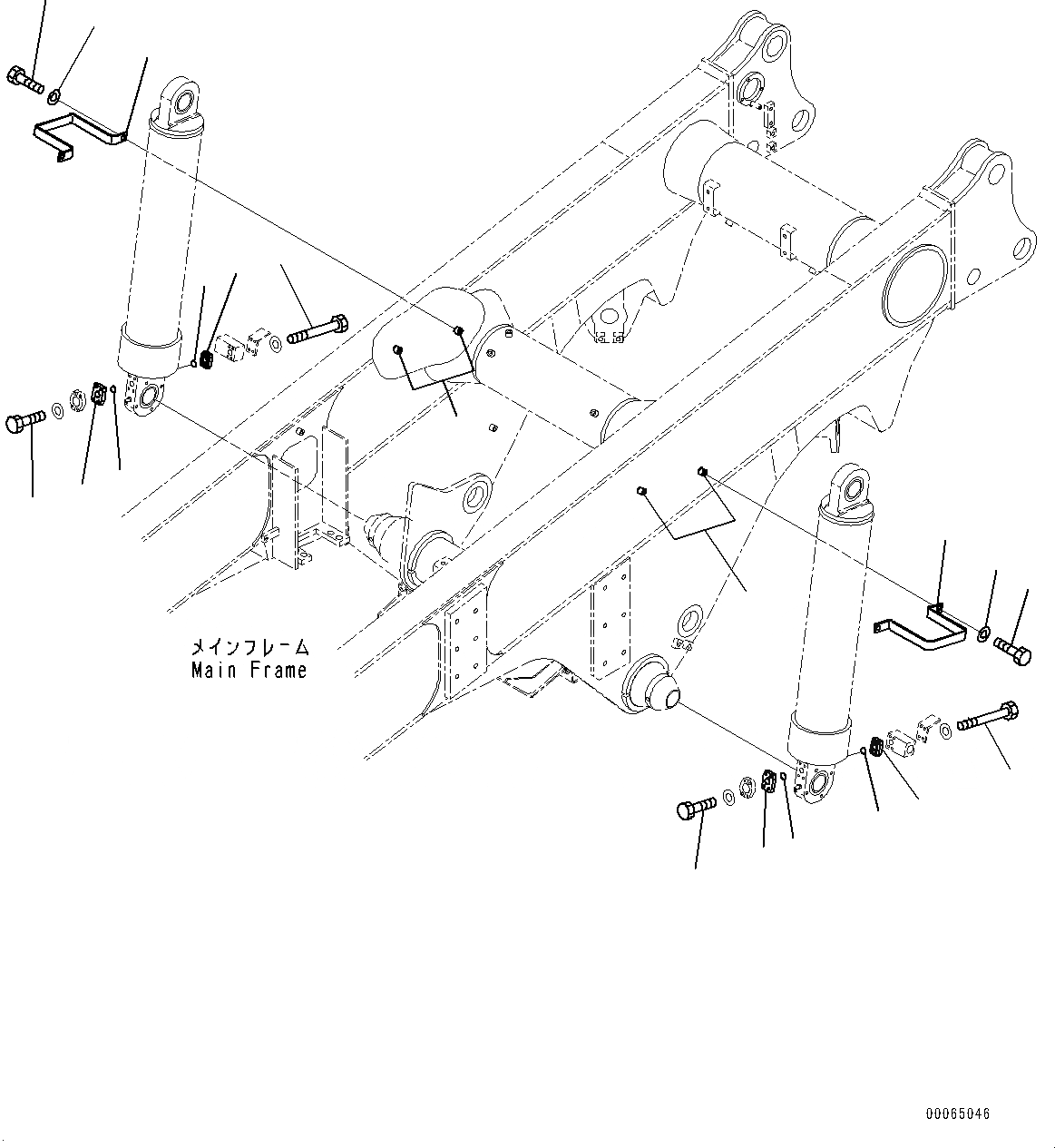 メインフレーム
Main Frame

00065046