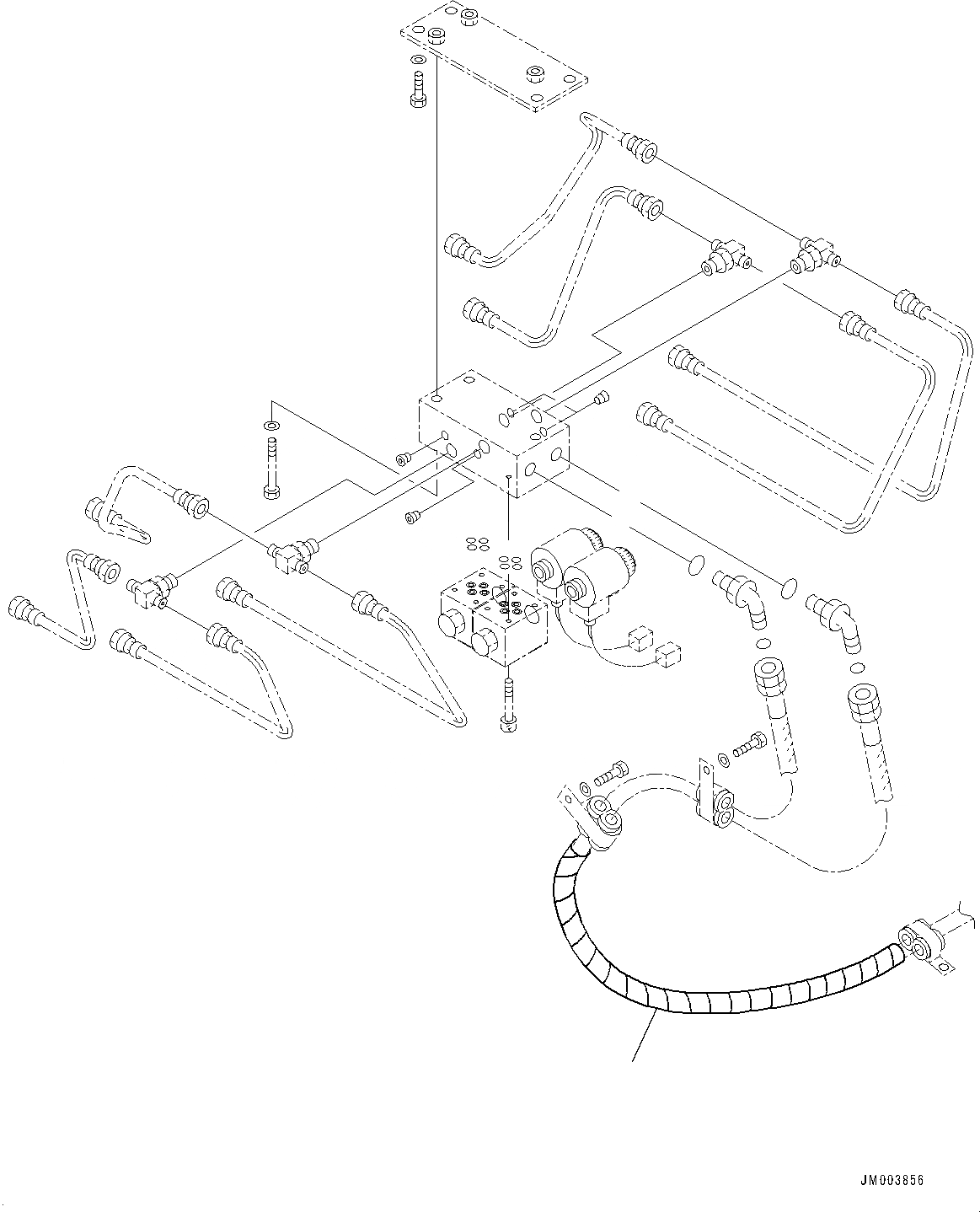 JM003856