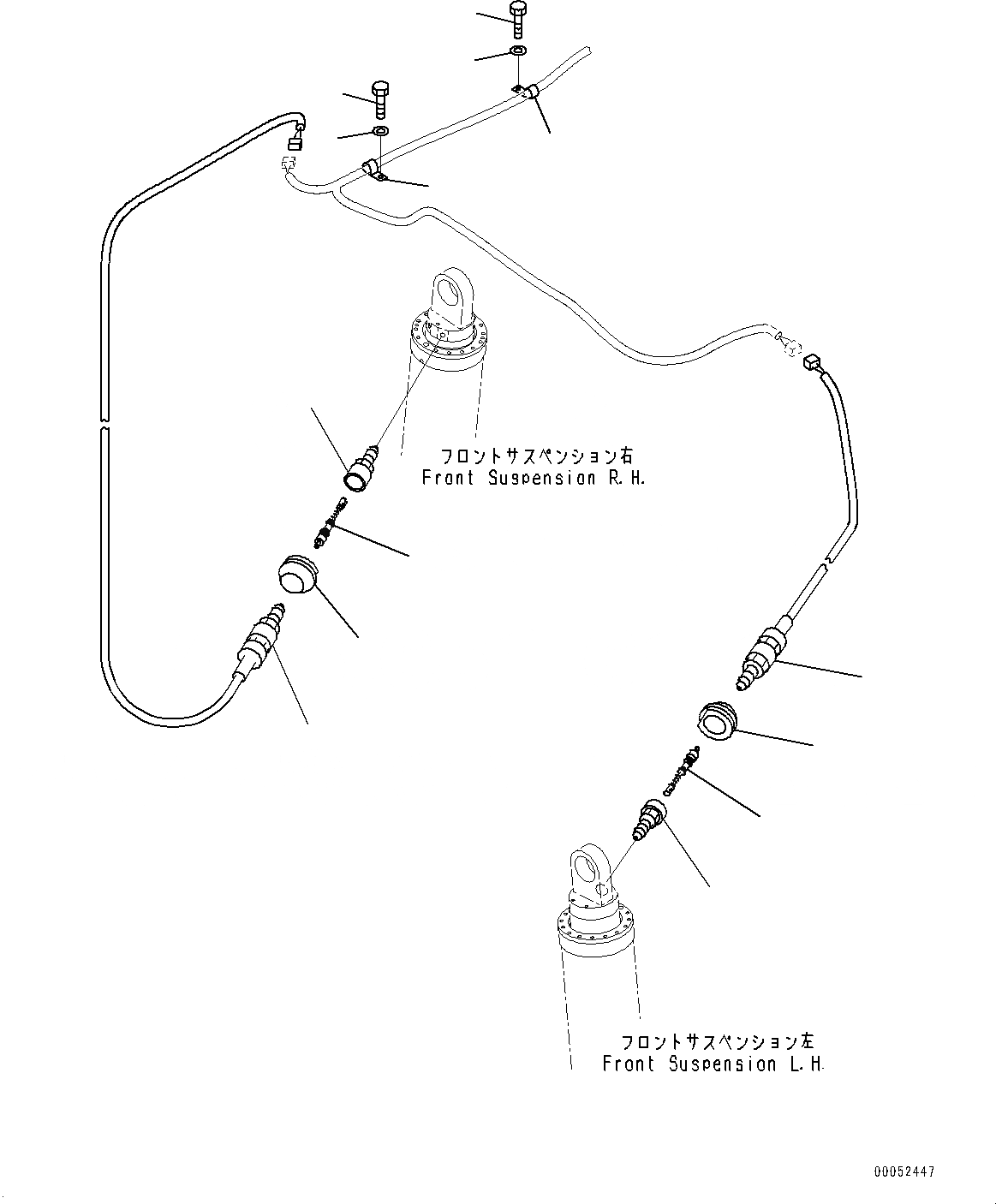 フロントサスペンション右
Front Suspension R.H.

フロントサスペンション左
Front Suspension L.H.

00052447