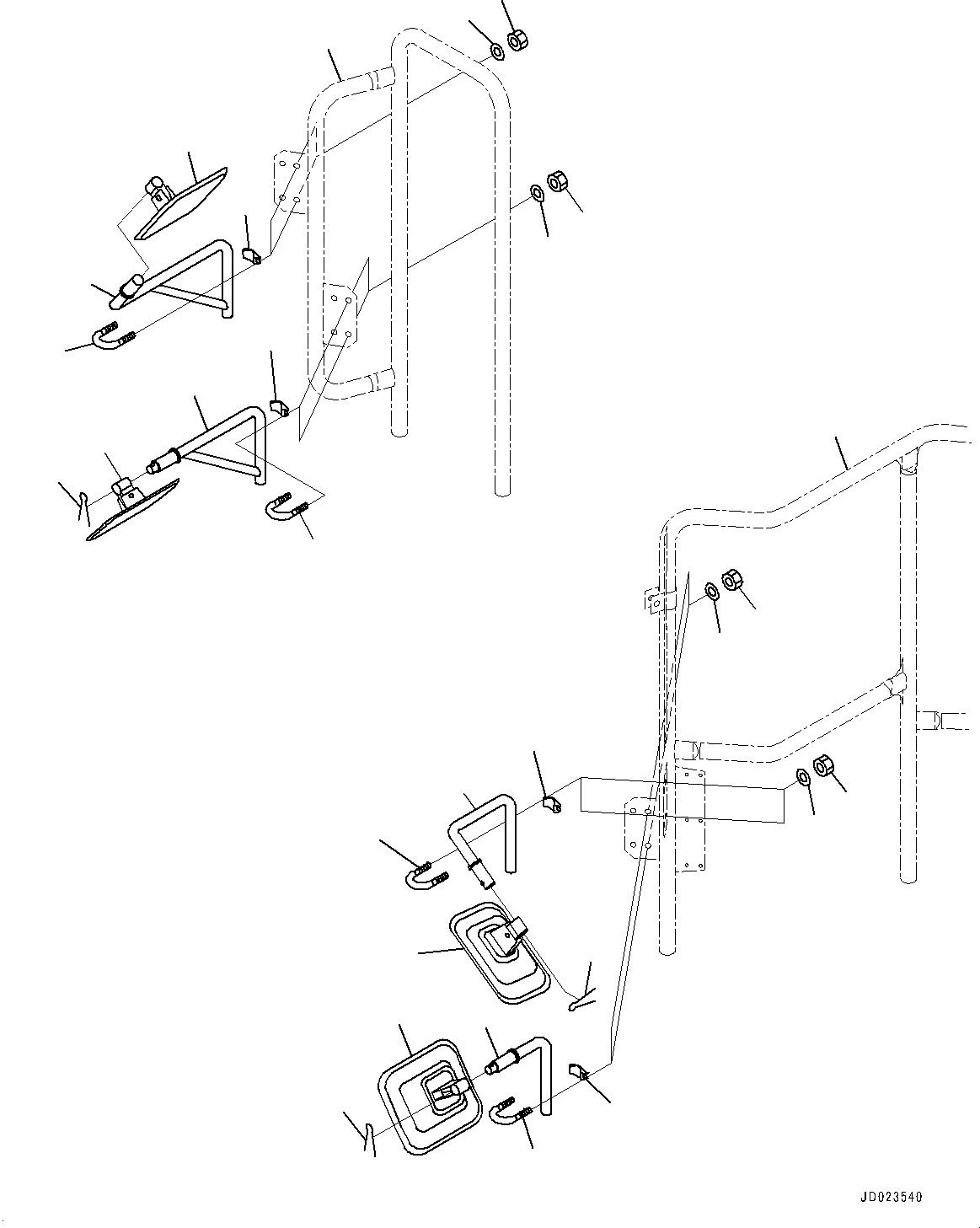 JD023540