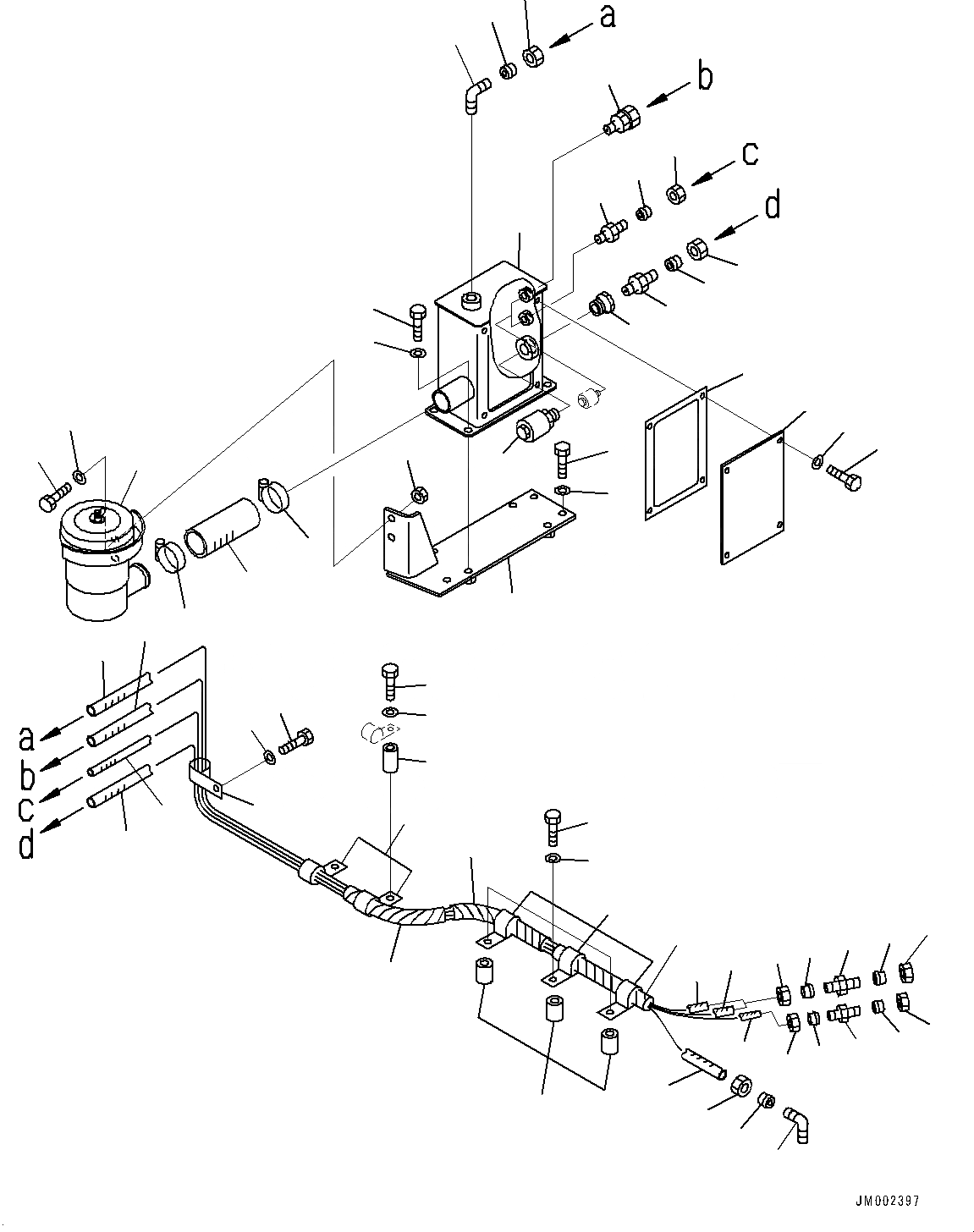 a
b
c
d
a
b
c
d
JM002397