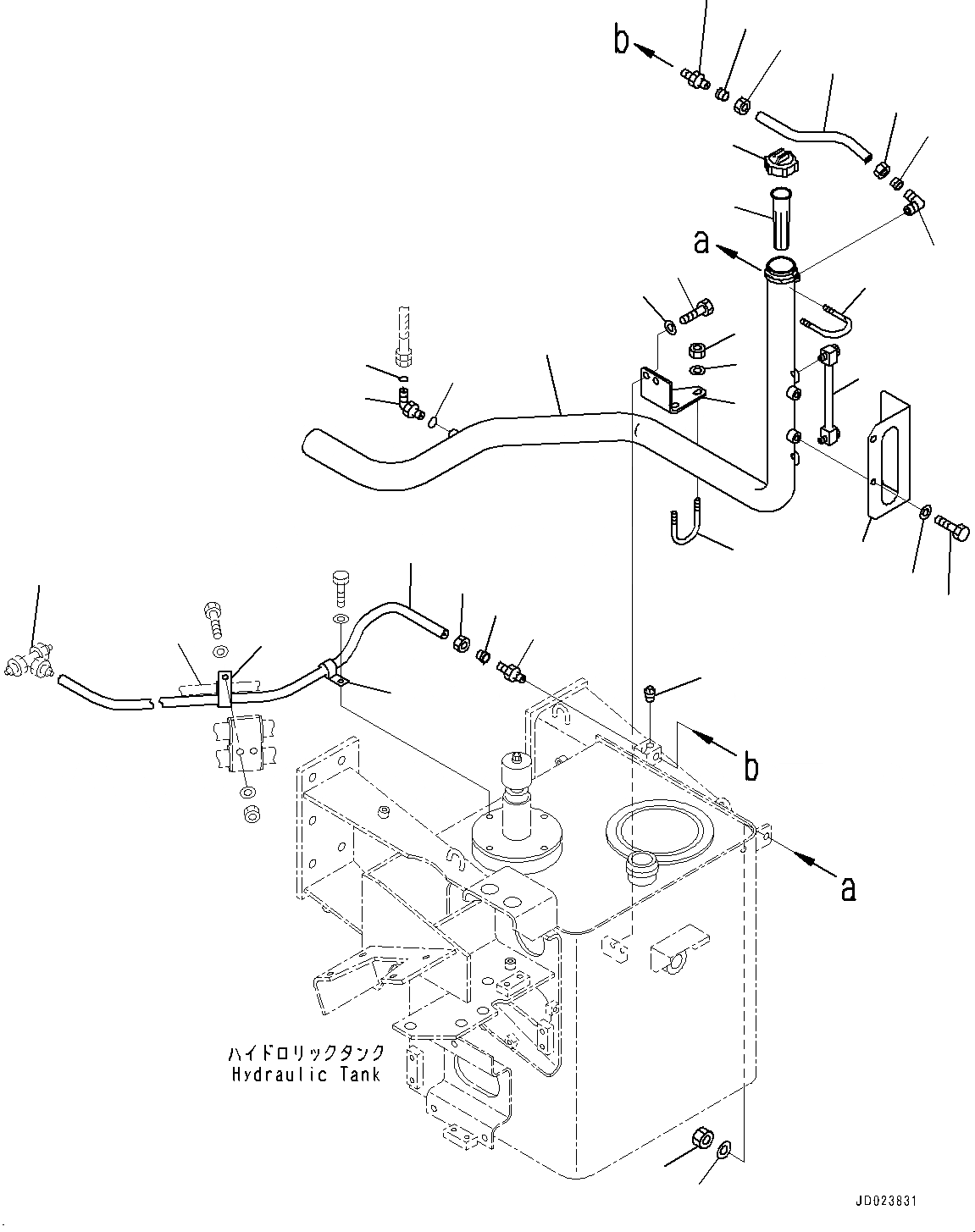 b
a
b
a
ハイドロリックタンク
Hydraulic Tank
JD023831