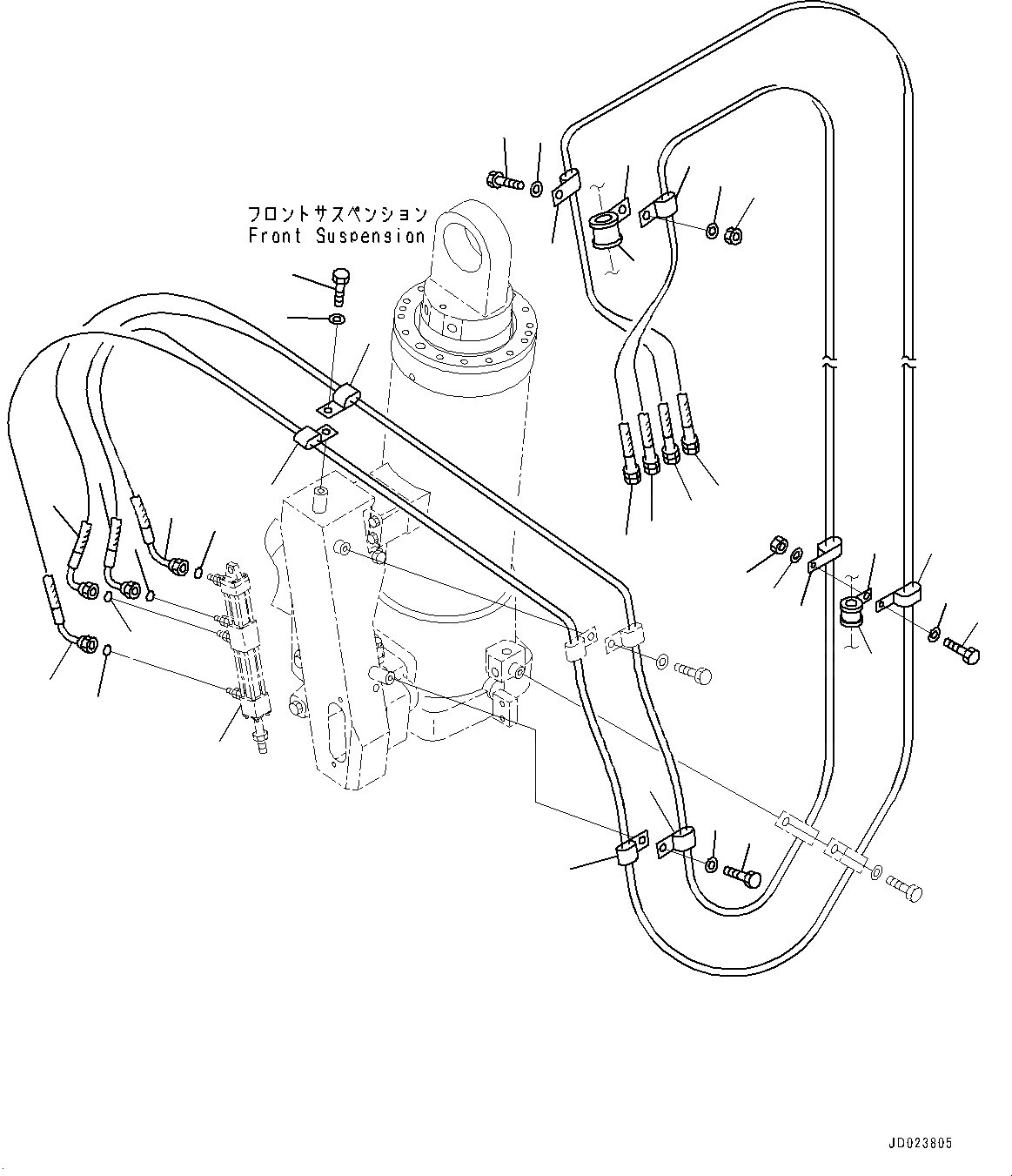 フロントサスペンション
Front Suspension

JD023805