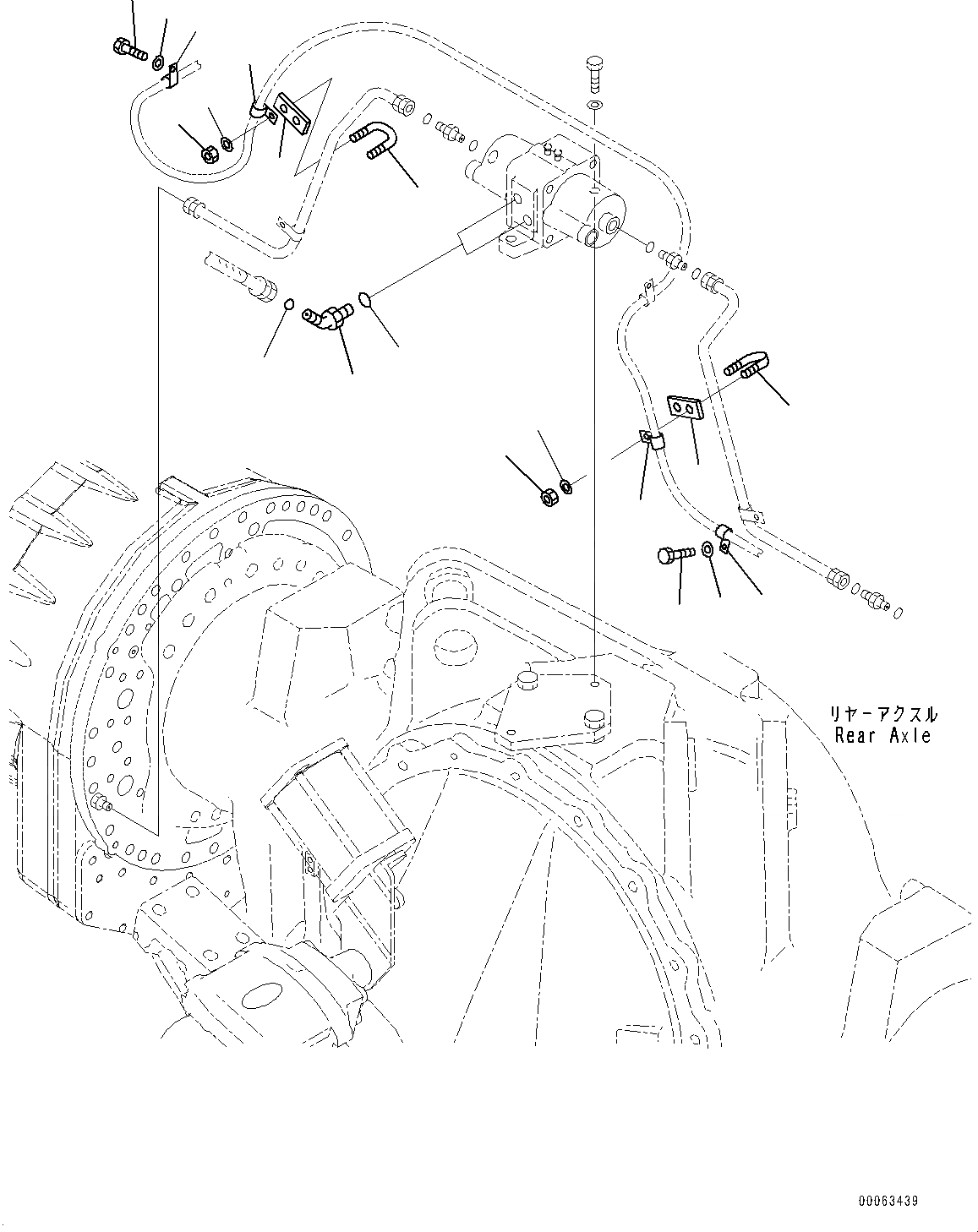 リヤーアクスル
Rear Axle

00063439