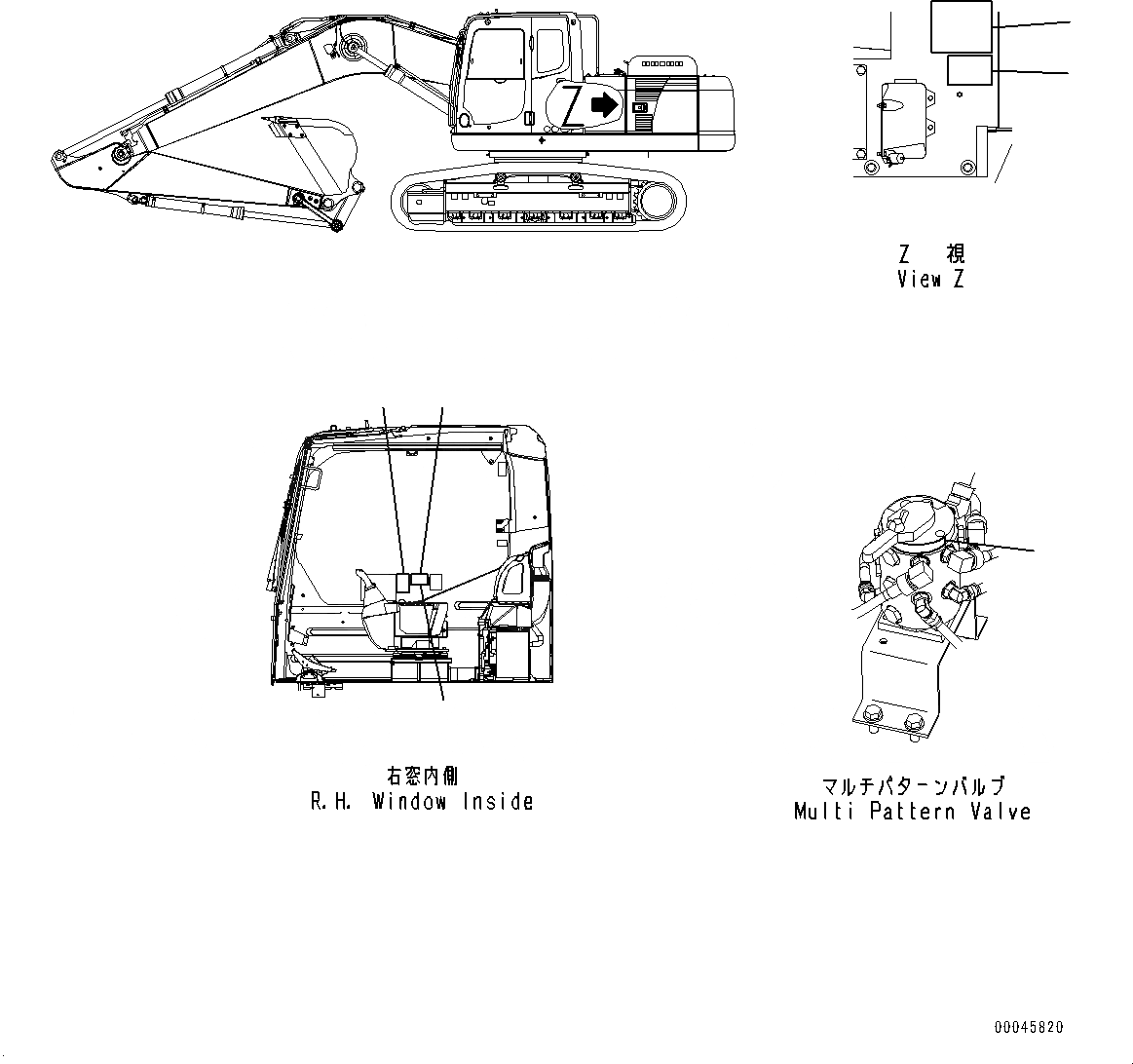 Z

Z 視
View Z

右窓内側
R.H. Window Inside

マルチパターンバルブ
Multi Pattern Valve

00045820