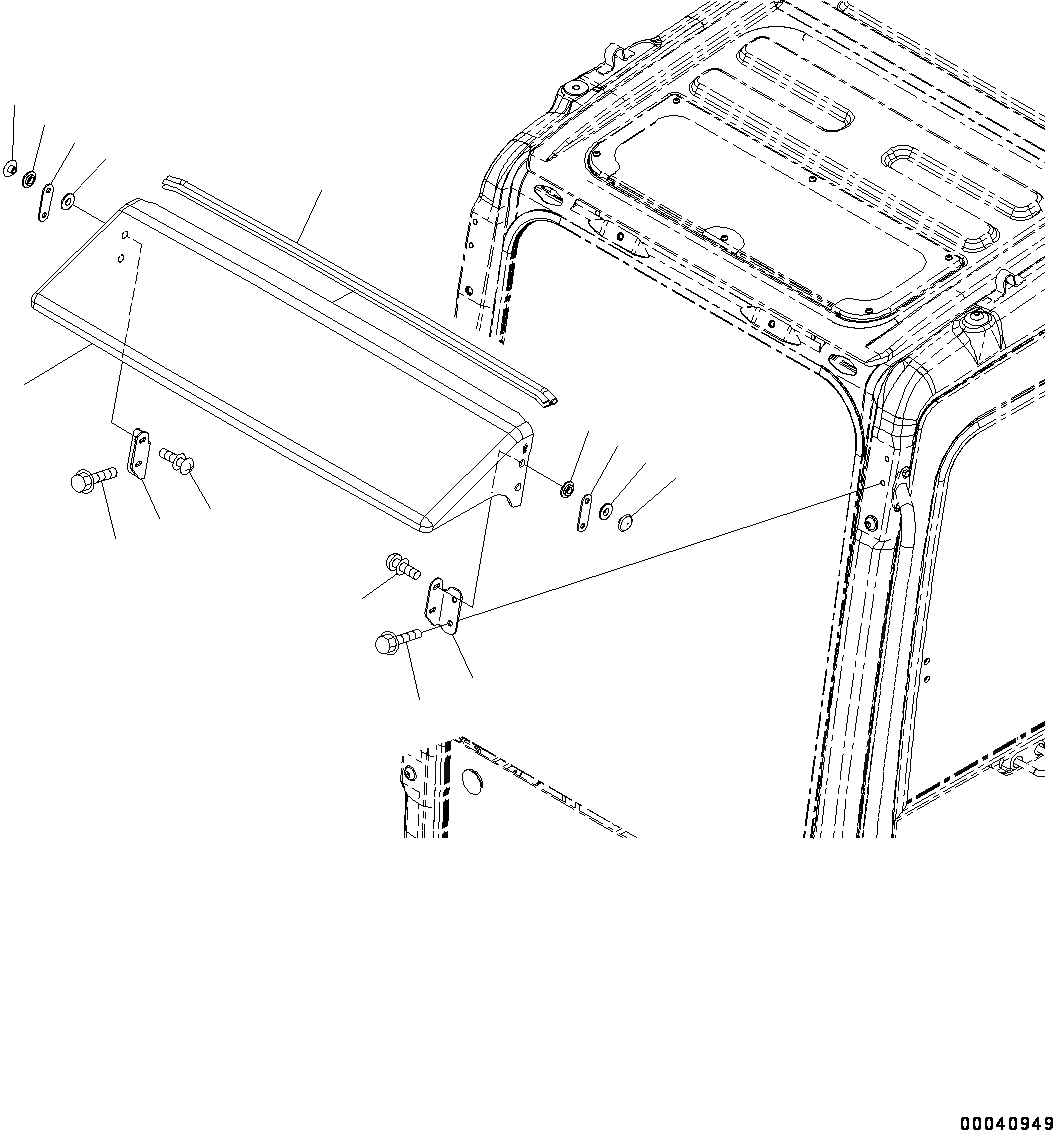 00040949