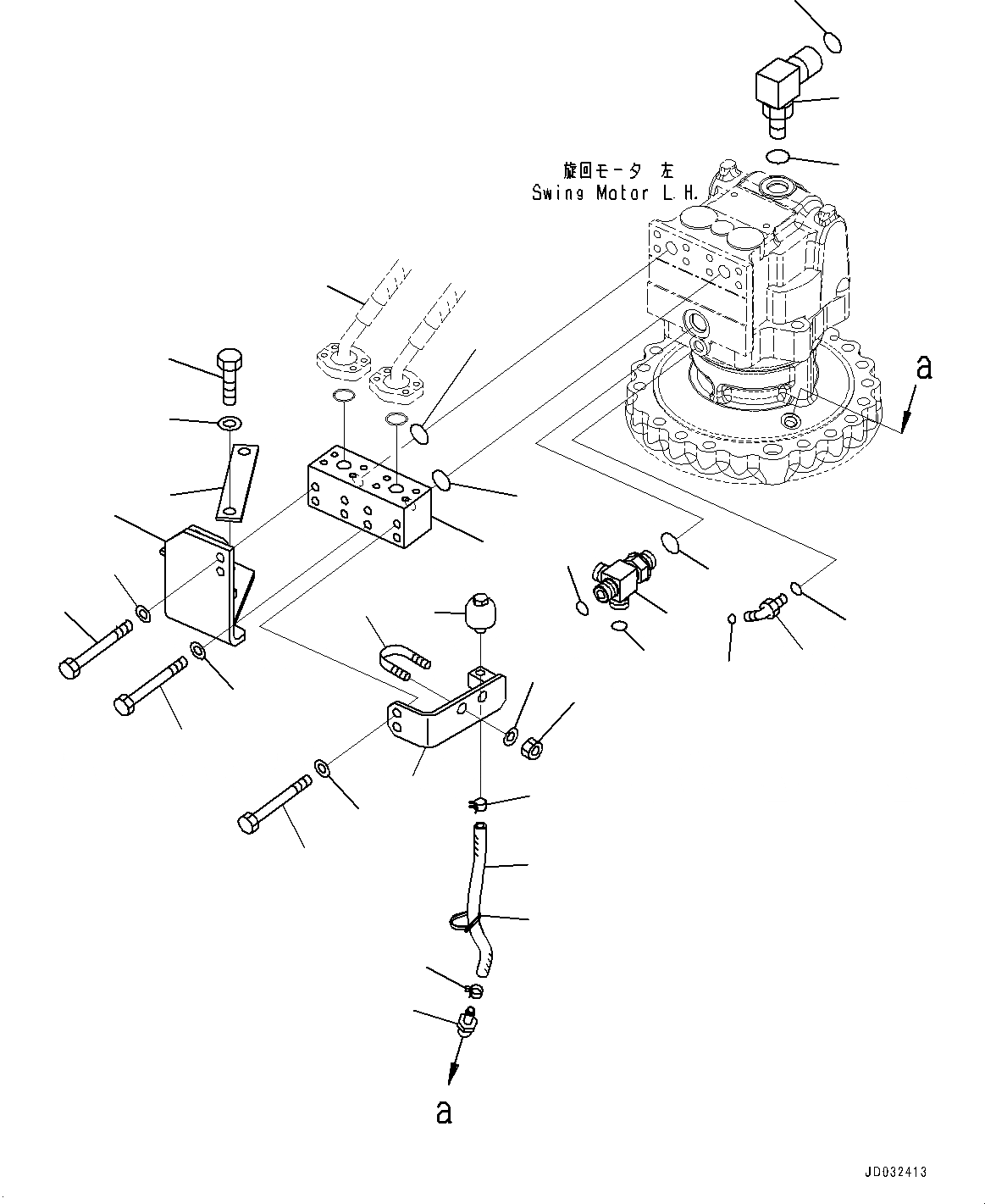 旋回モータ 左
Swing Motor L.H.

a

a

JD032413