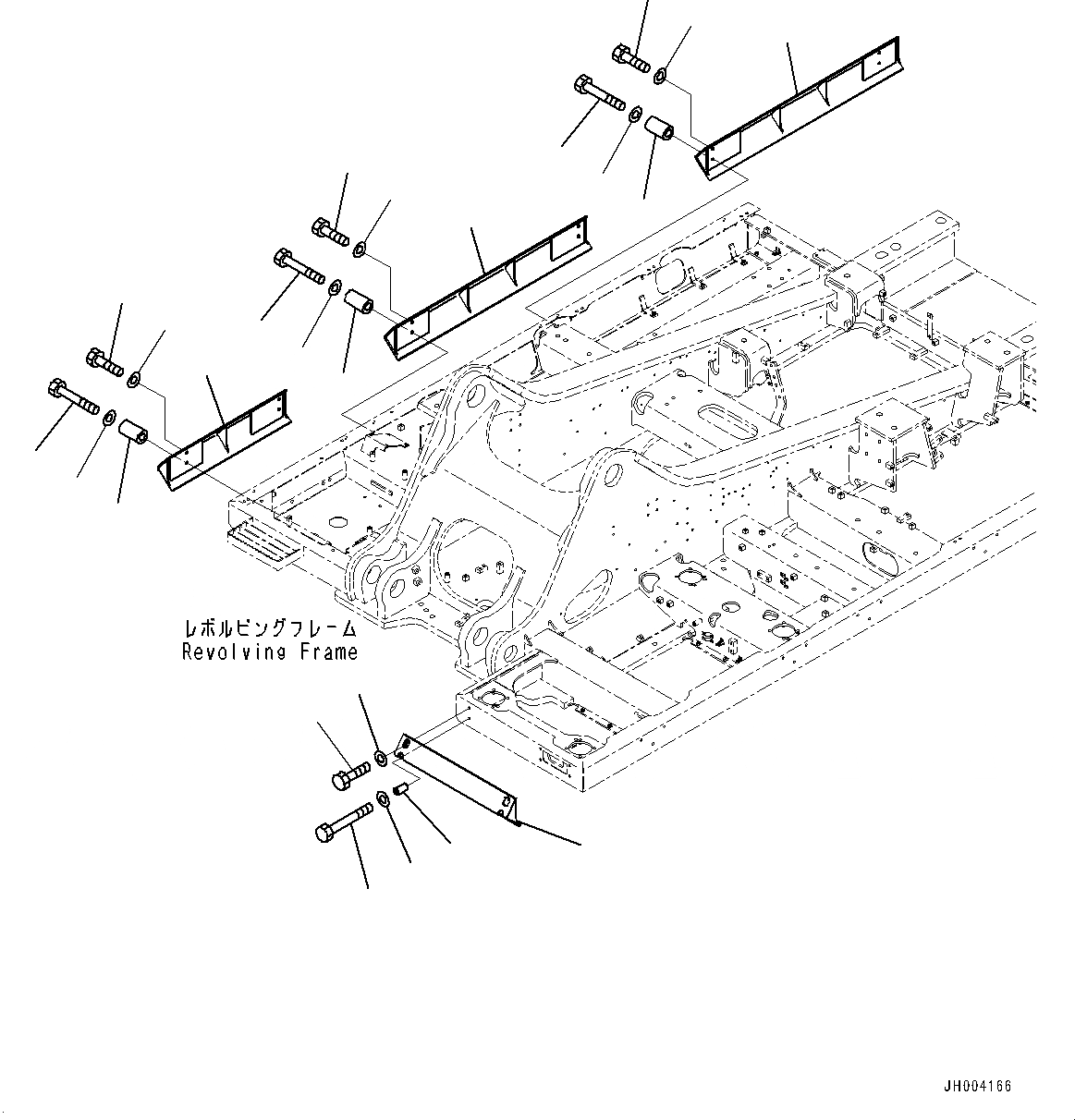 レボルビングフレーム
Revolving Frame

JH004166