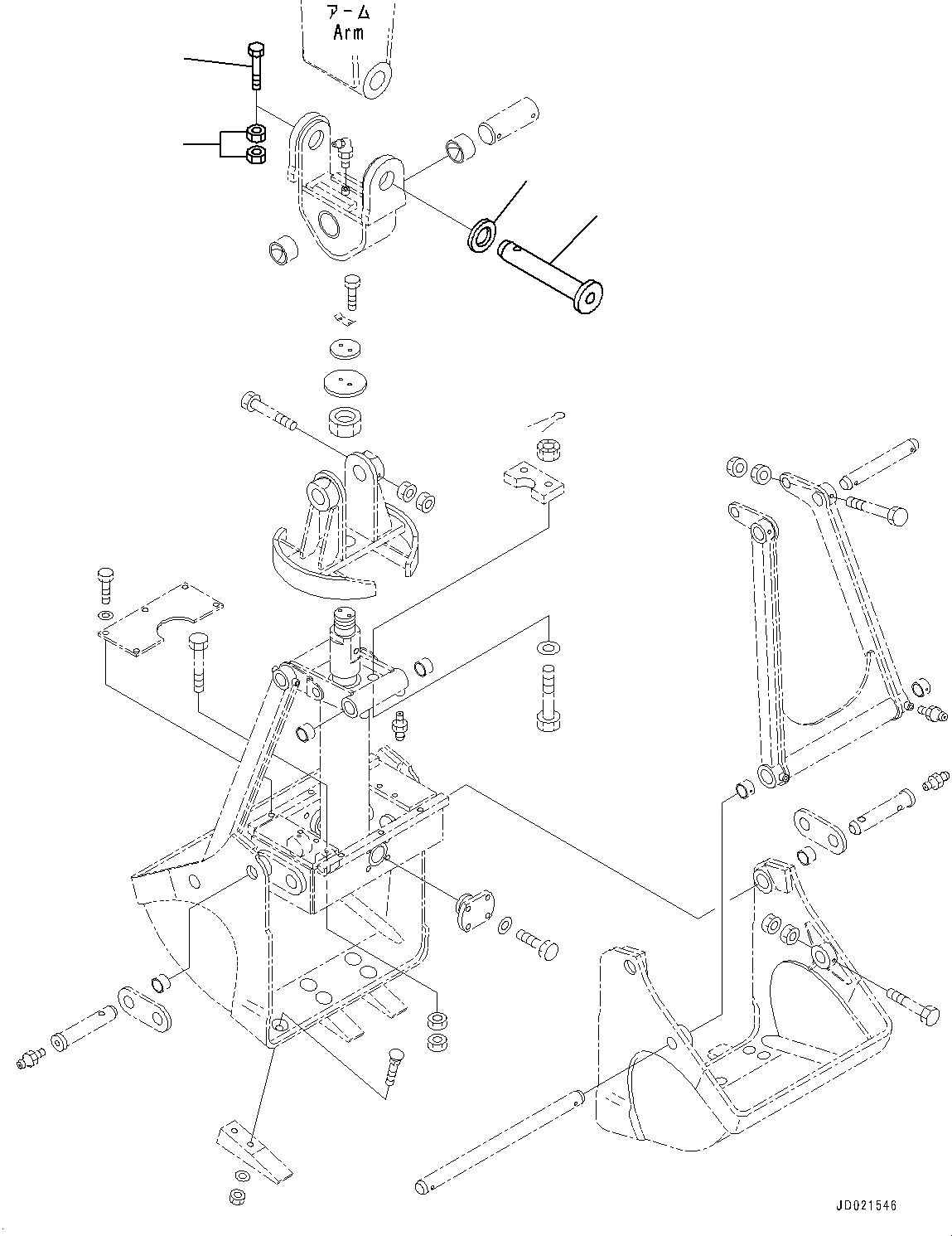 アーム
Arm

JD021546