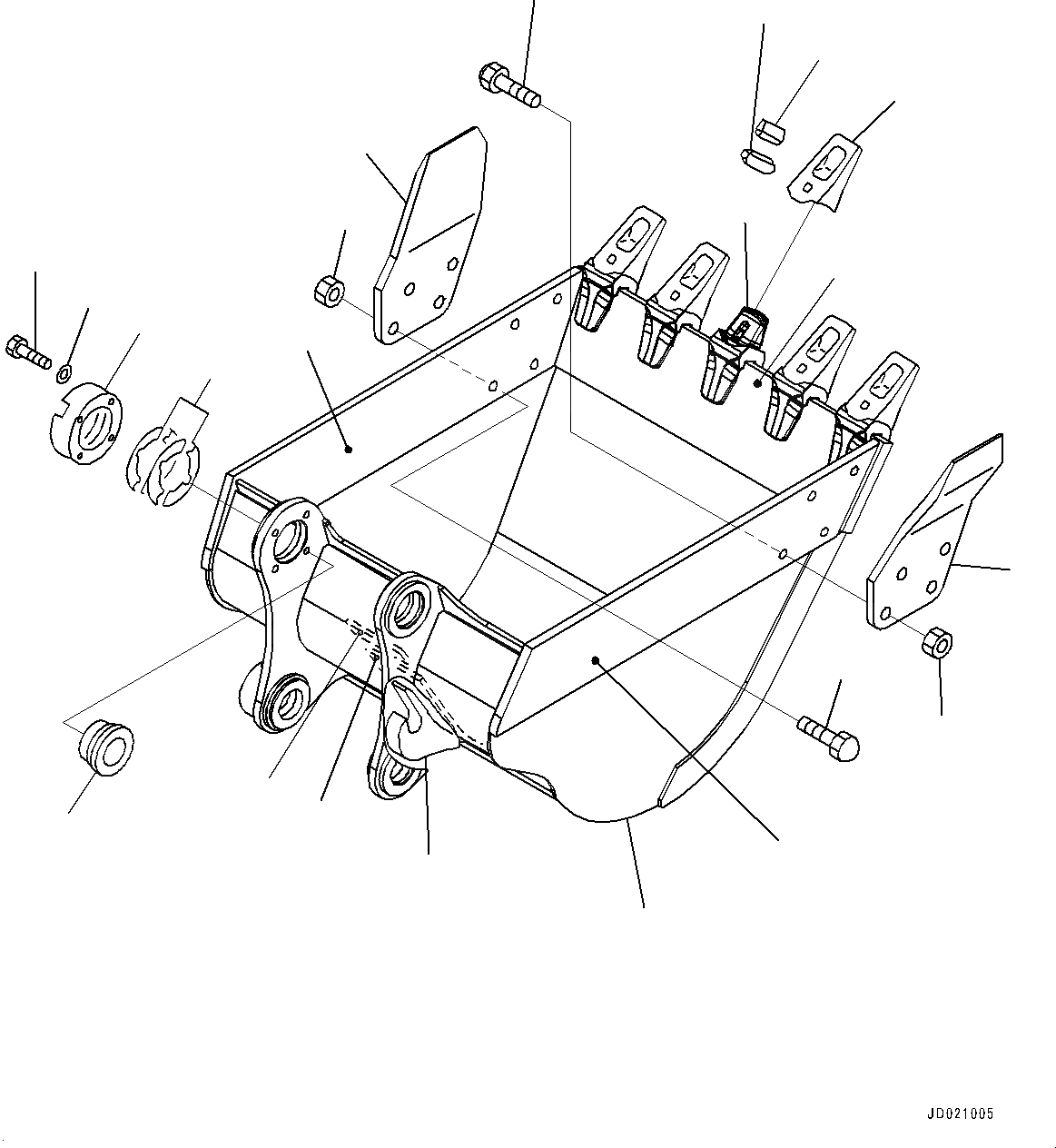 JD021005