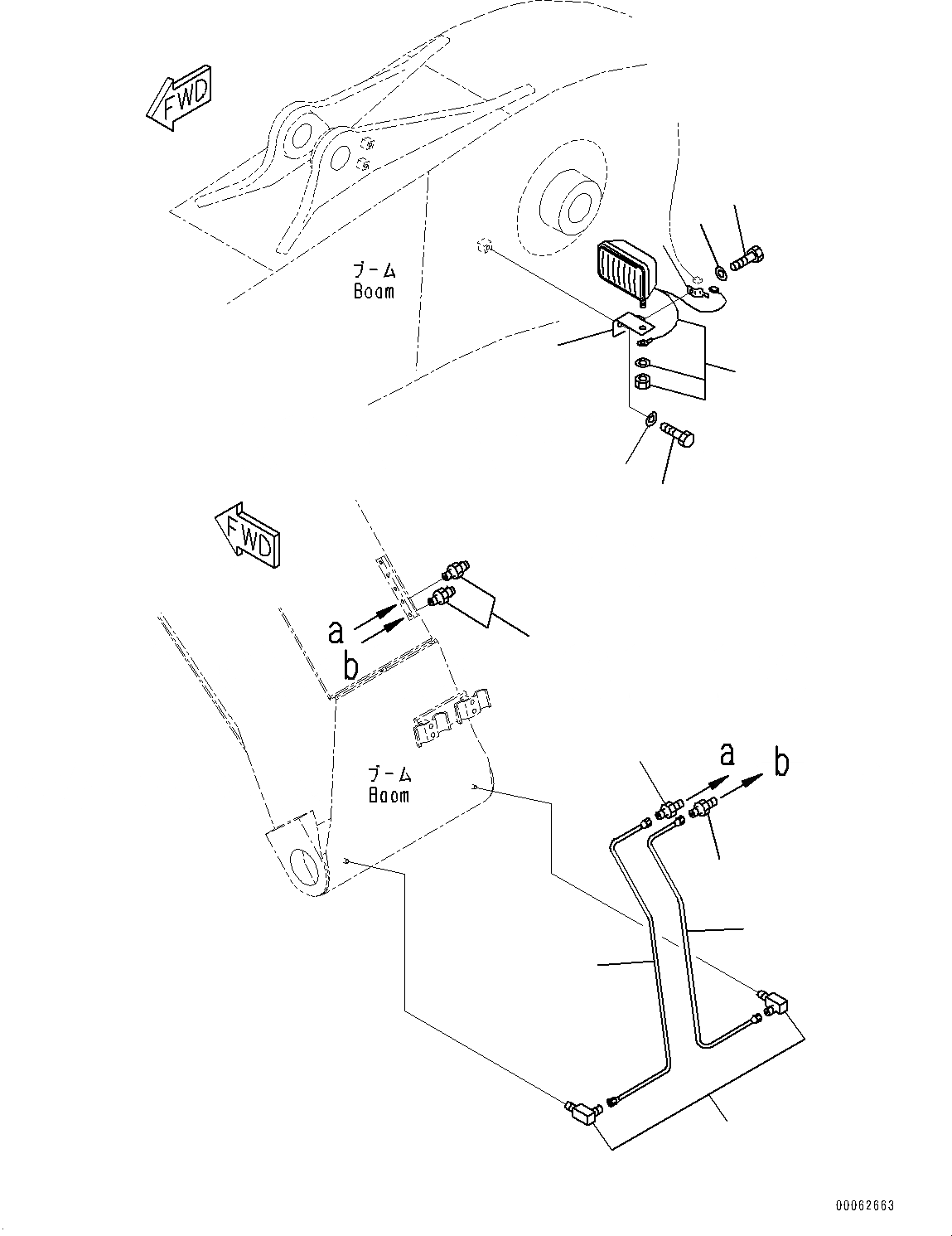 FWD

ブーム
Boom

FWD

a
b

ブーム
Boom

a
b

00062663