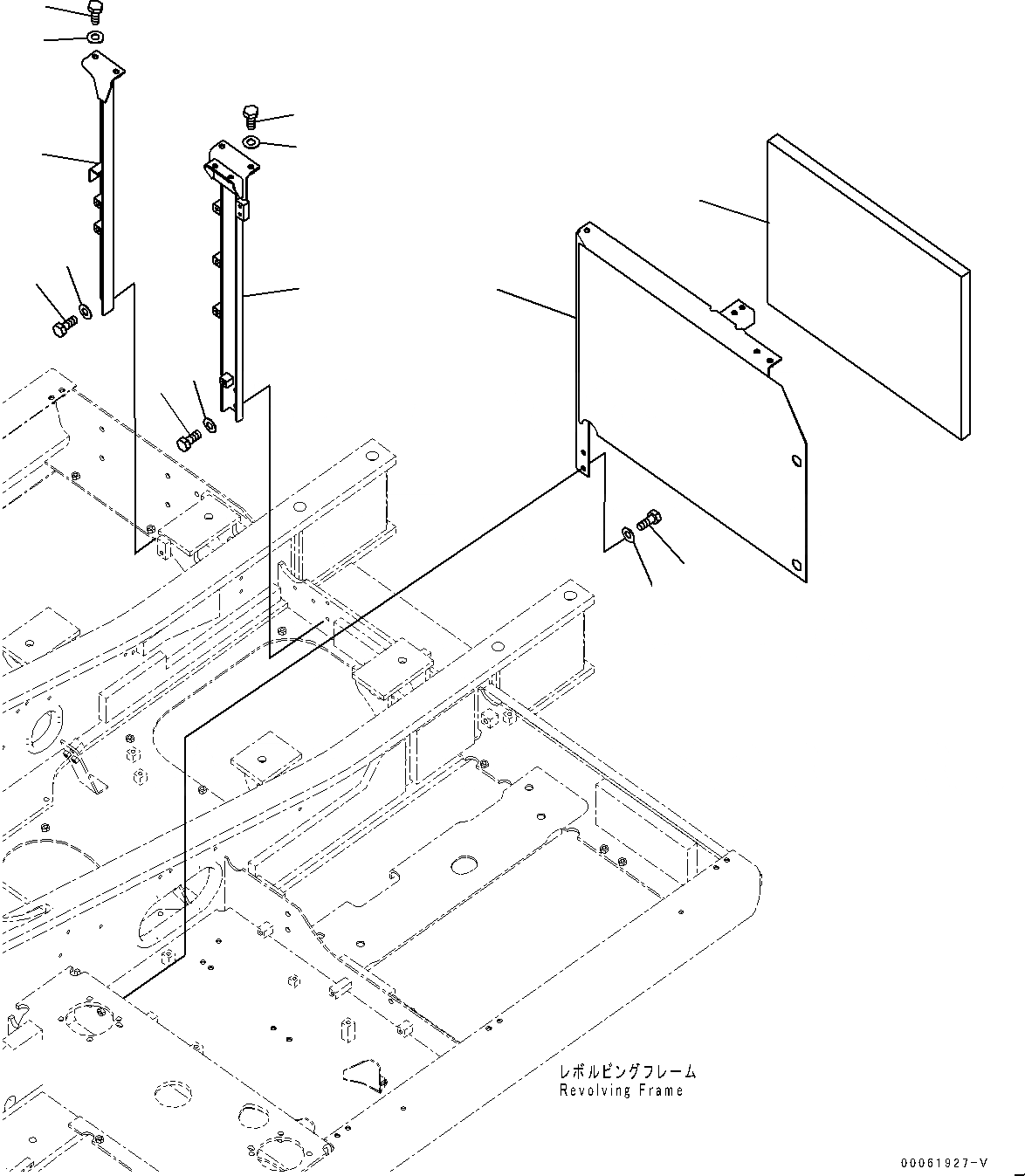 レボルビングフレーム
Revolving Frame

00061927-V