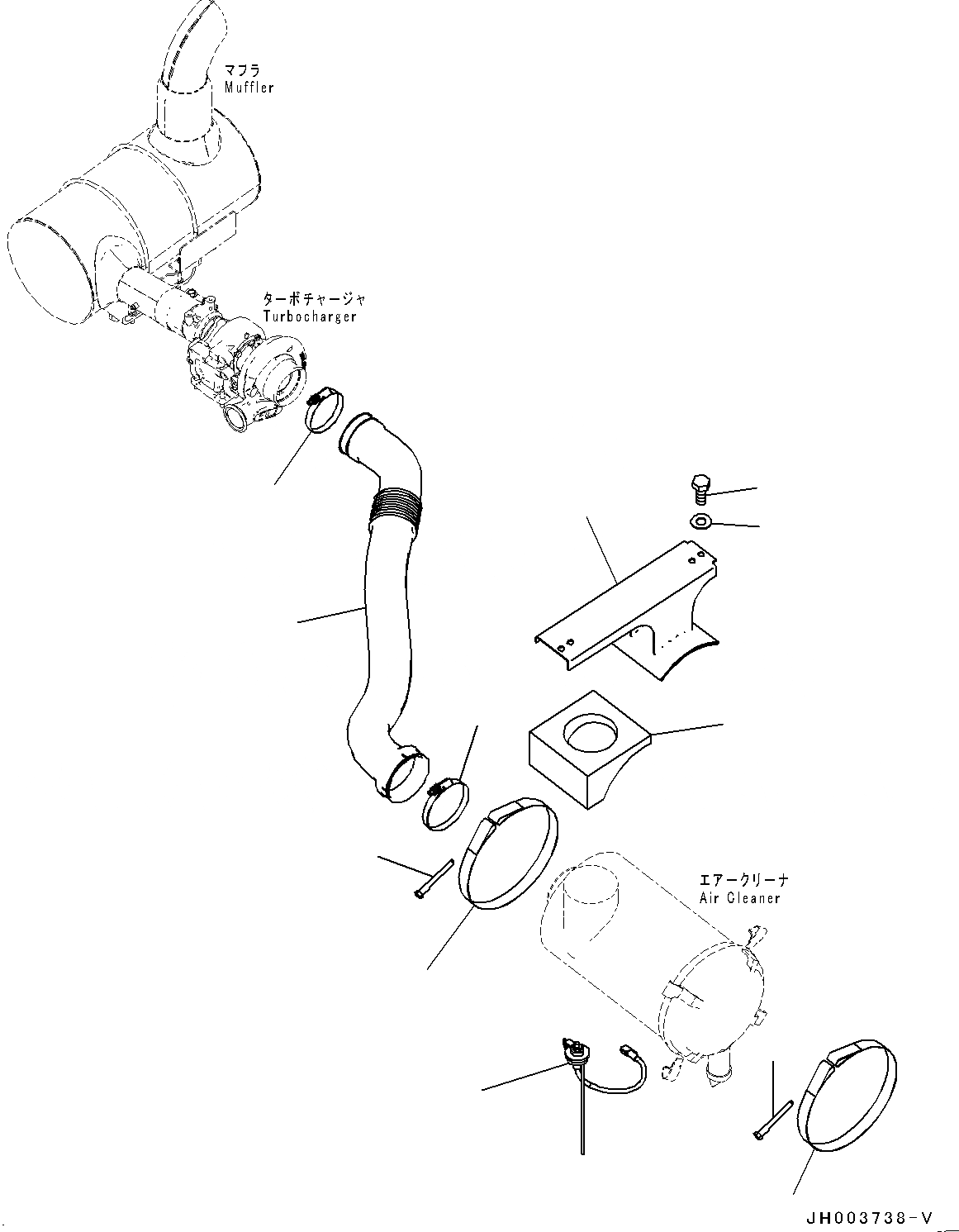 マフラ
Muffler

ターボチャージャ
Turbocharger

エアークリーナ
Air Cleaner

JH003738-V