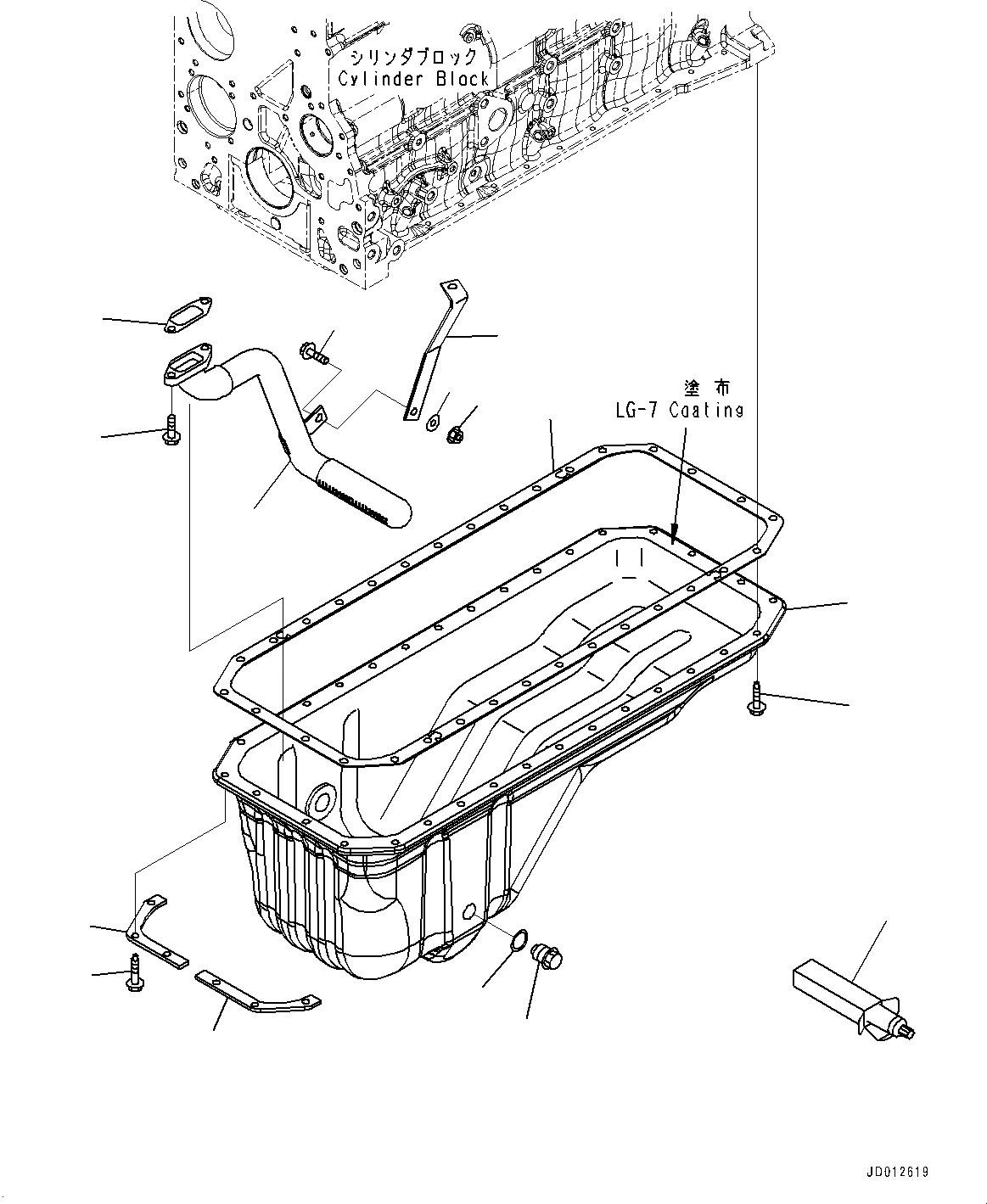 シリンダブロック
Cylinder Block

塗 布
LG-7 Coating

JD012619