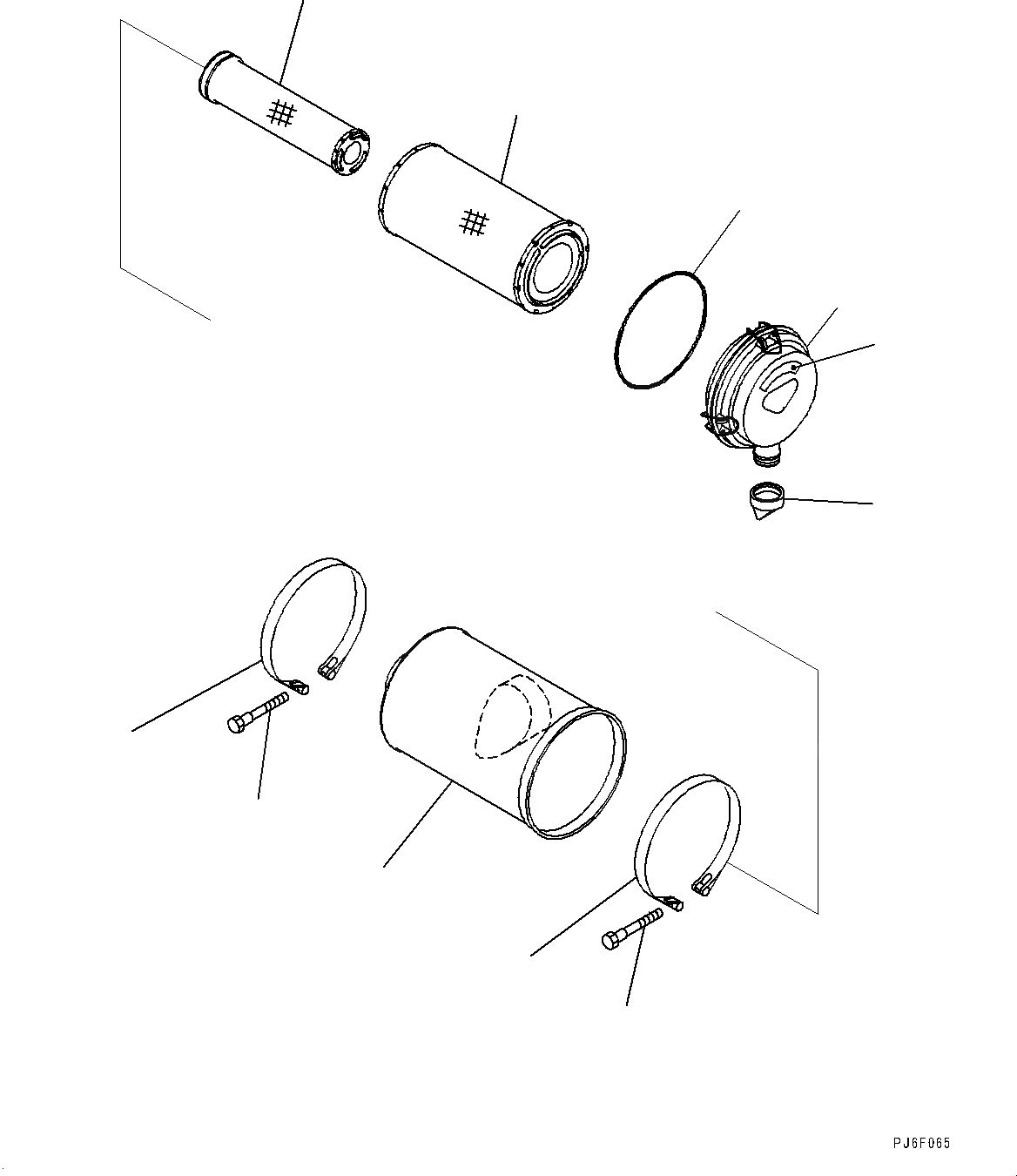 PJ6F065