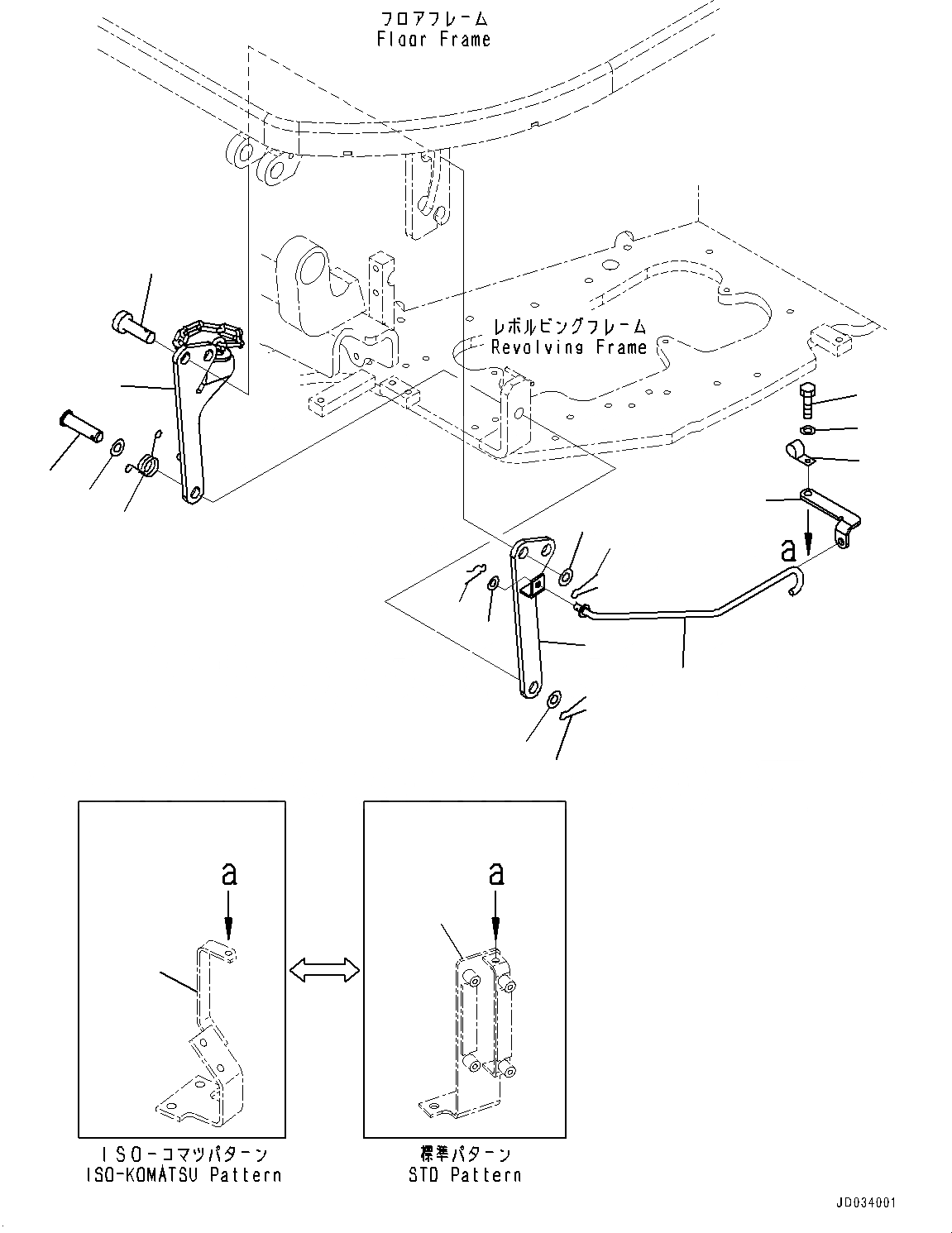 フロアフレーム
Floor Frame

レボルビングフレーム
Revolving Frame

a

a

a

ISO-コマツパターン
ISO-KOMATSU Pattern

標準パターン
STD Pattern

JD034001