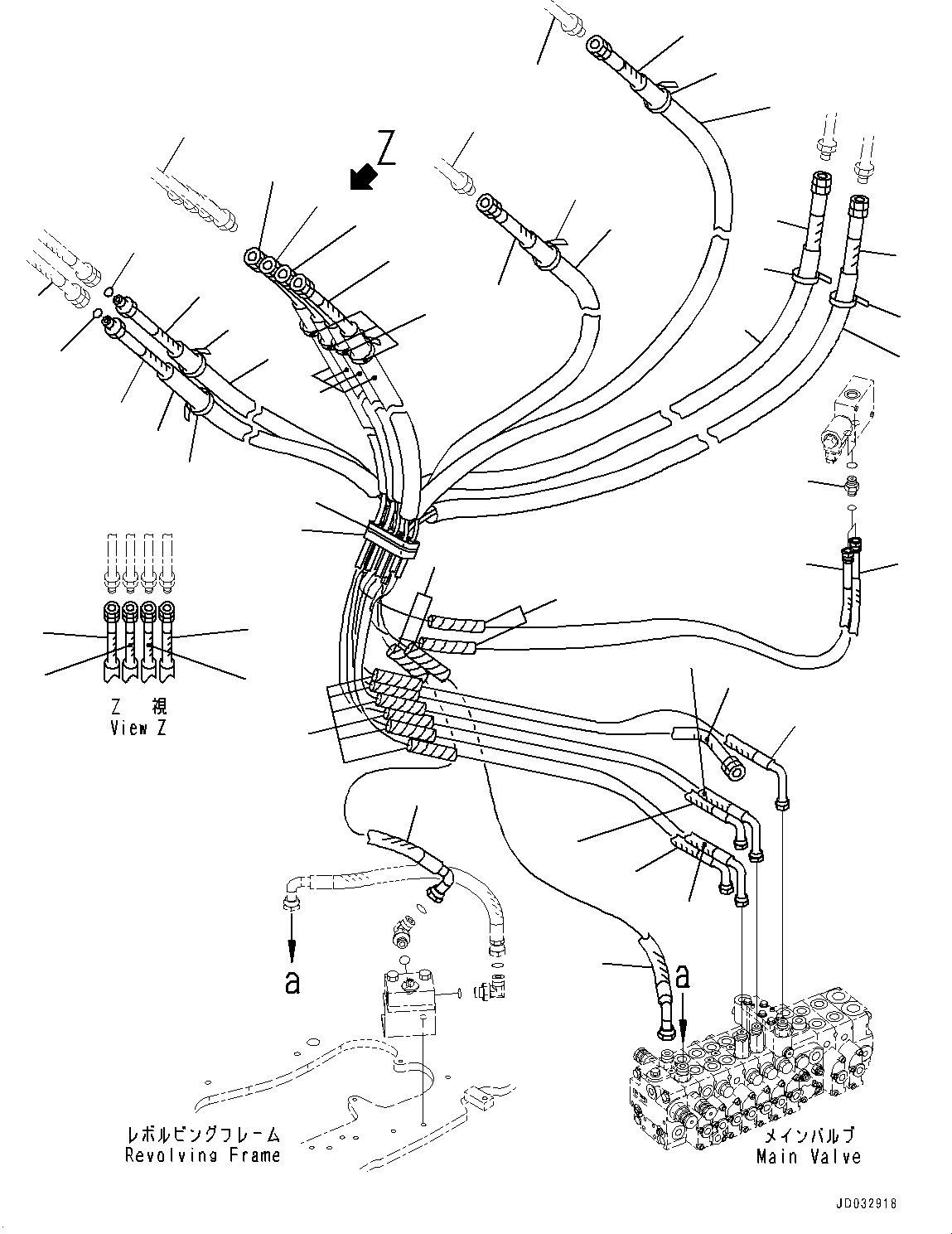 Z

Z 視
View Z

a

a

レボルビングフレーム
Revolving Frame

メインバルブ
Main Valve

JD032918