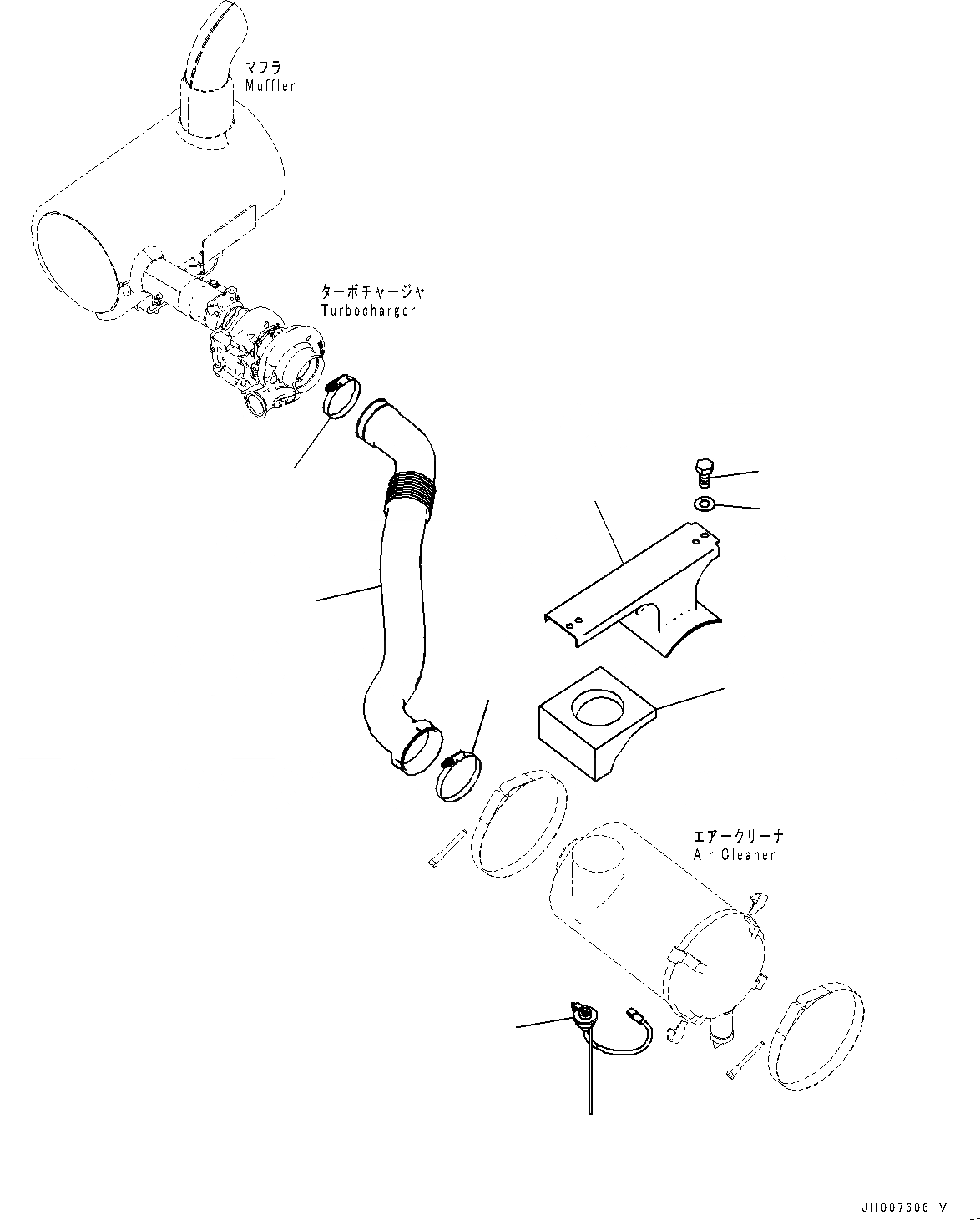 マフラ
Muffler

ターボチャージャ
Turbocharger

エアークリーナ
Air Cleaner

JH007606-V