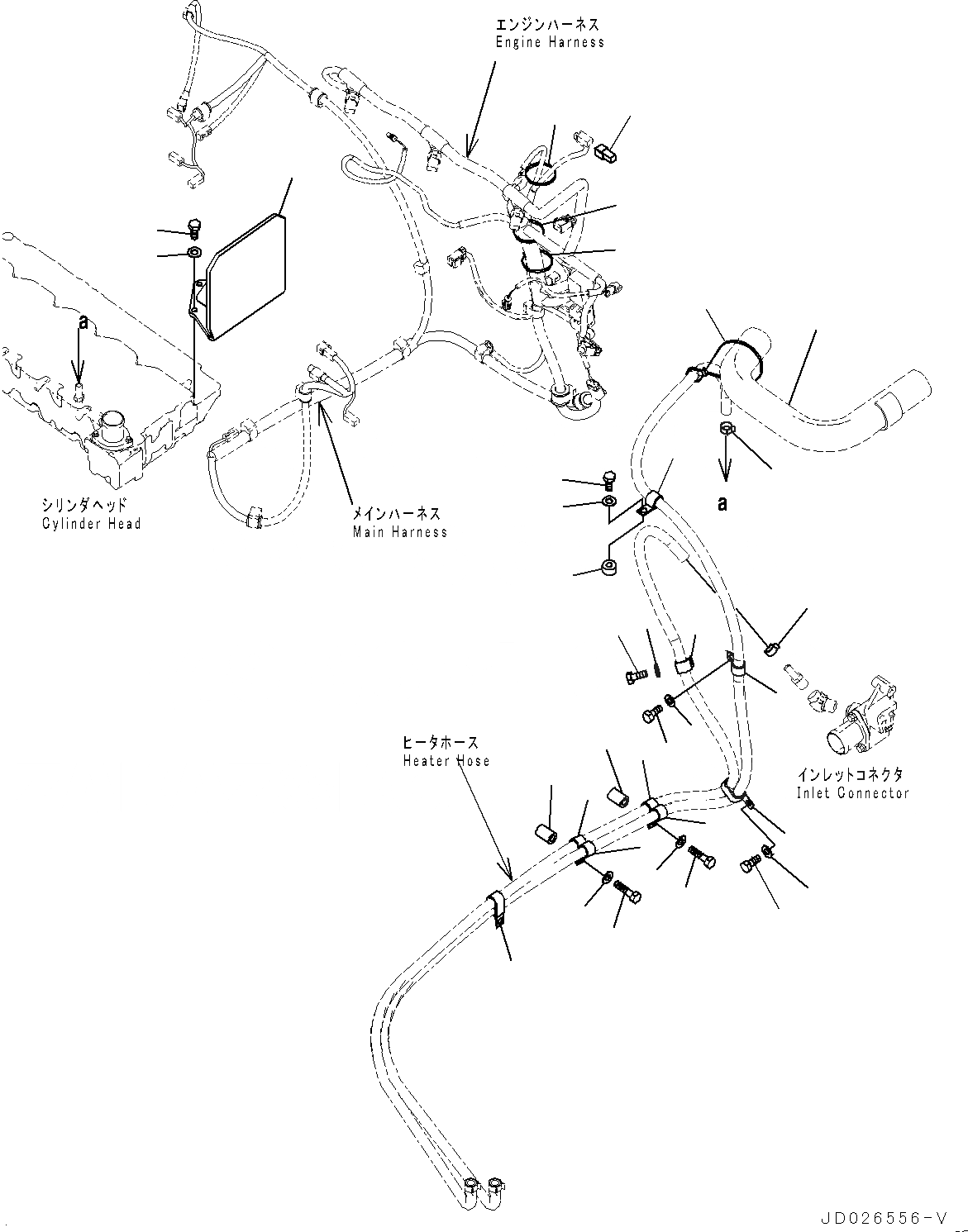 エンジンハーネス
Engine Harness

a

シリンダヘッド
Cylinder Head

メインハーネス
Main Harness

a

ヒータホース
Heater Hose

インレットコネクタ
Inlet Connector

JD026556-V