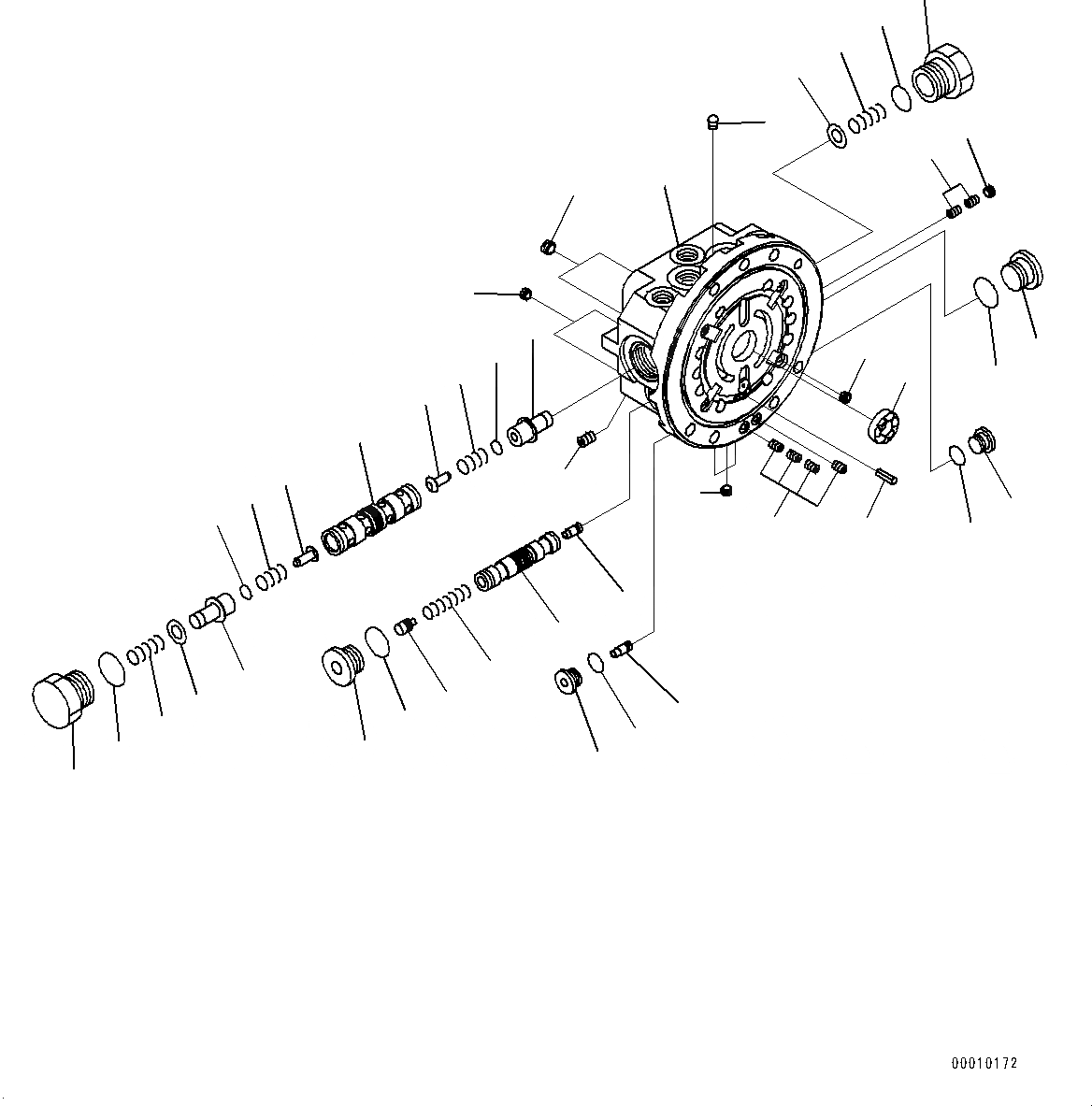 00010172