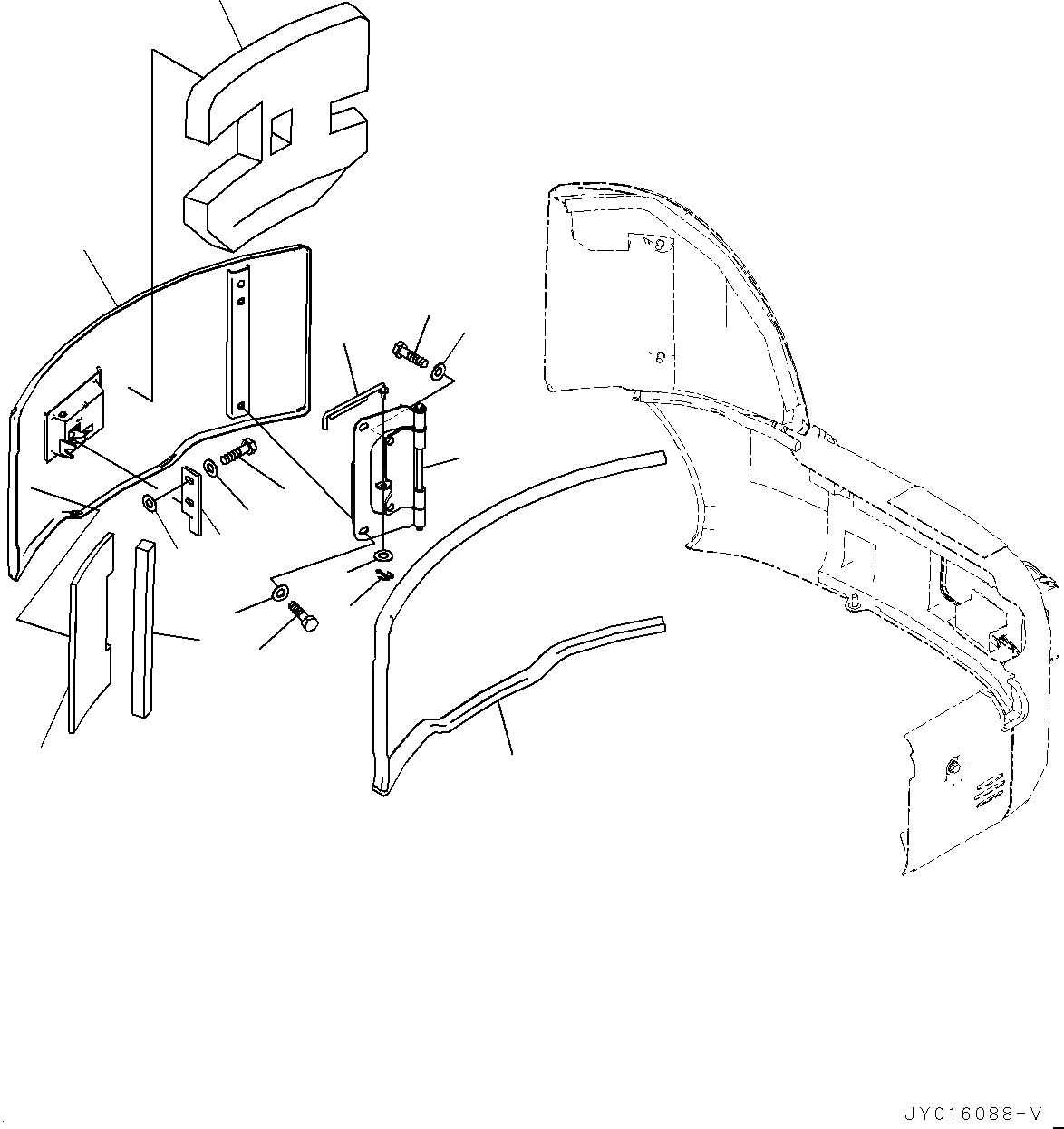 JY016088-V